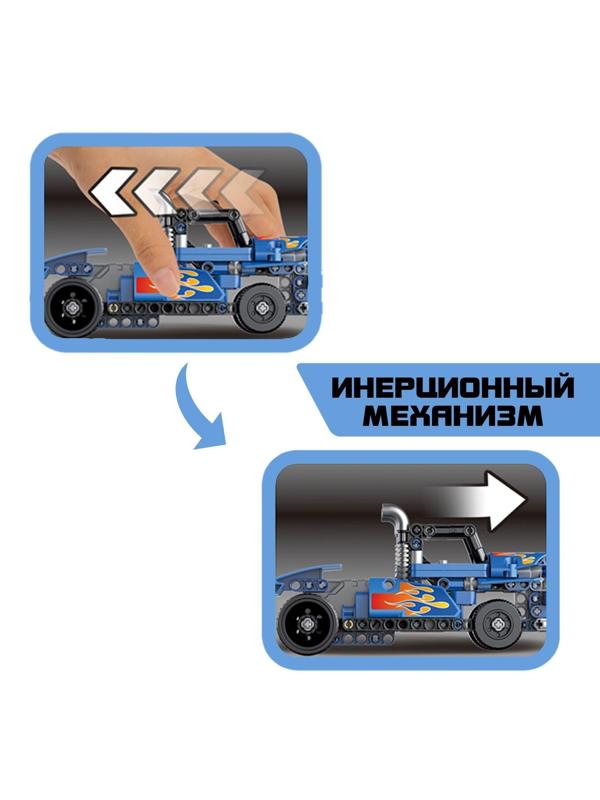 ИНЕРЦИОННЫЙ МЕХАНИЗМ