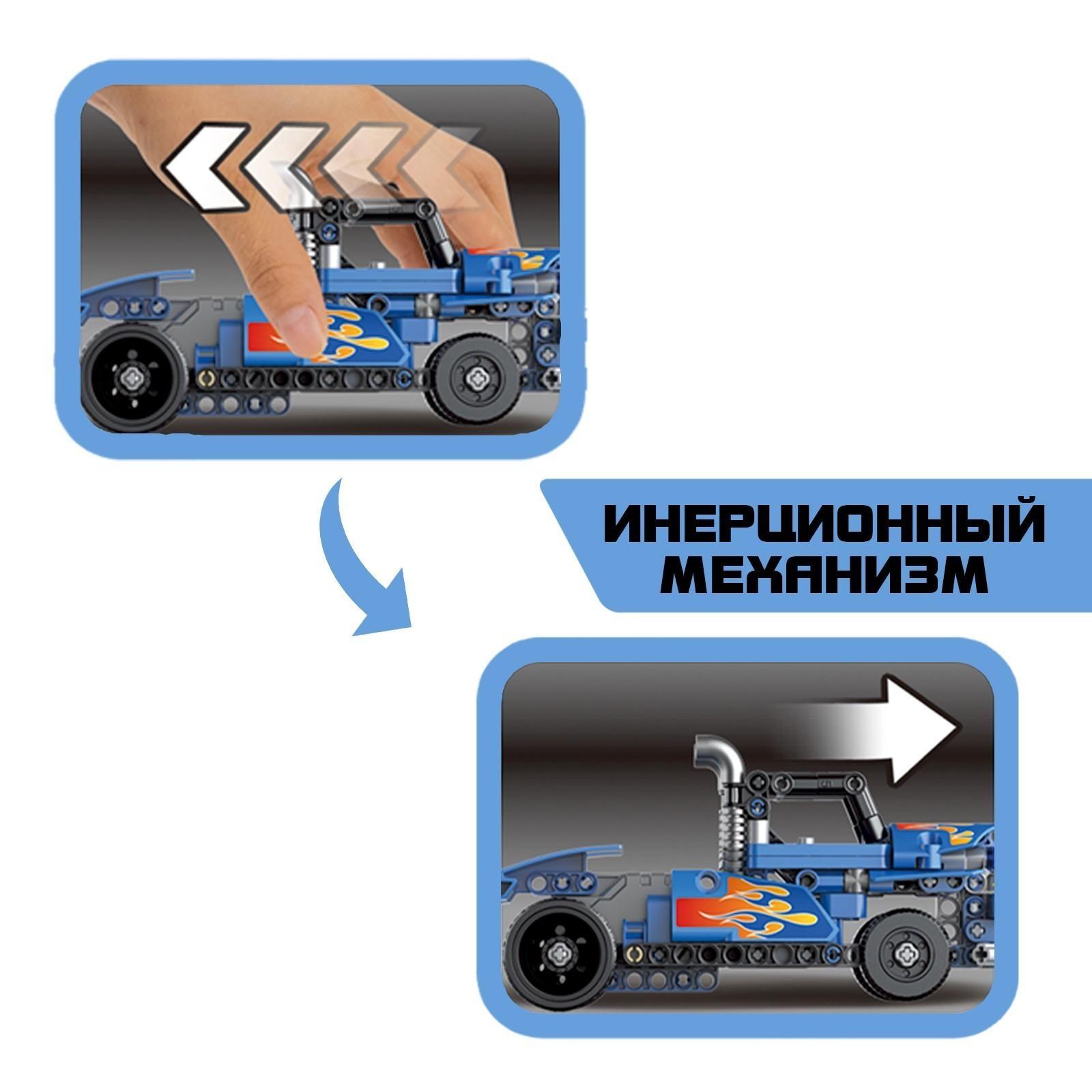 ИНЕРЦИОННЫЙ МЕХАНИЗМ