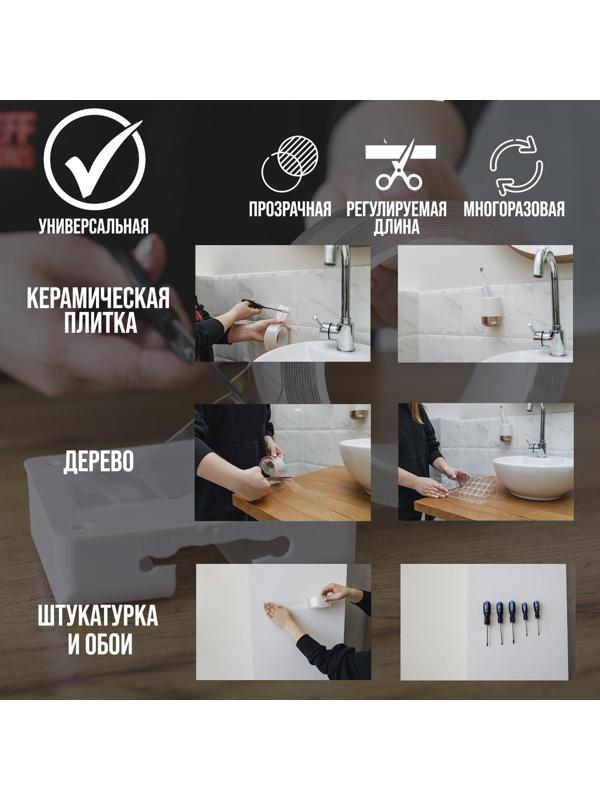 УНИВЕРСАЛЬНАЯ

ПРОЗРАЧНАЯ

РЕГУЛИРУЕМАЯ ДЛИНА

МНОГОРАЗОВАЯ

КЕРАМИЧЕСКАЯ ПЛИТКА

ДЕРЕВО

ШТУКАТУРКА И ОБОИ