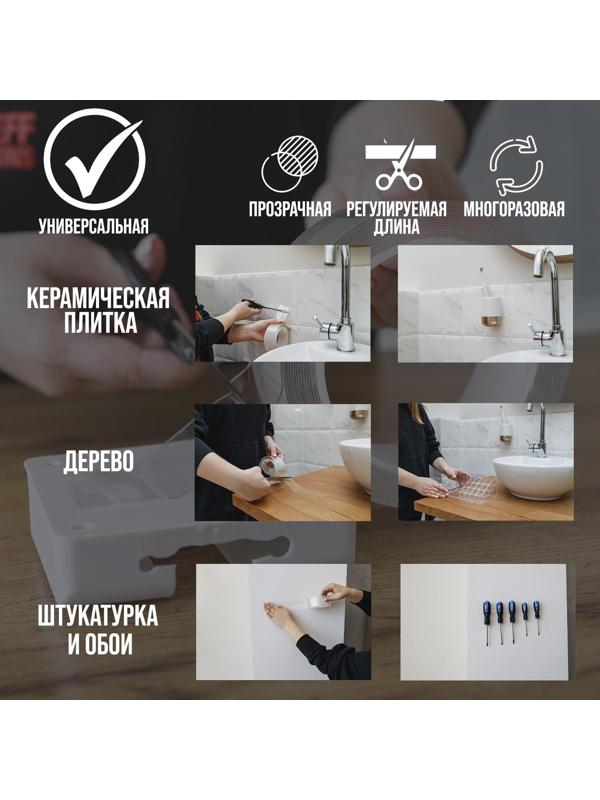 УНИВЕРСАЛЬНАЯ

ПРОЗРАЧНАЯ

РЕГУЛИРУЕМАЯ ДЛИНА

МНОГОРАЗОВАЯ

КЕРАМИЧЕСКАЯ ПЛИТКА

ДЕРЕВО

ШТУКАТУРКА И ОБОИ