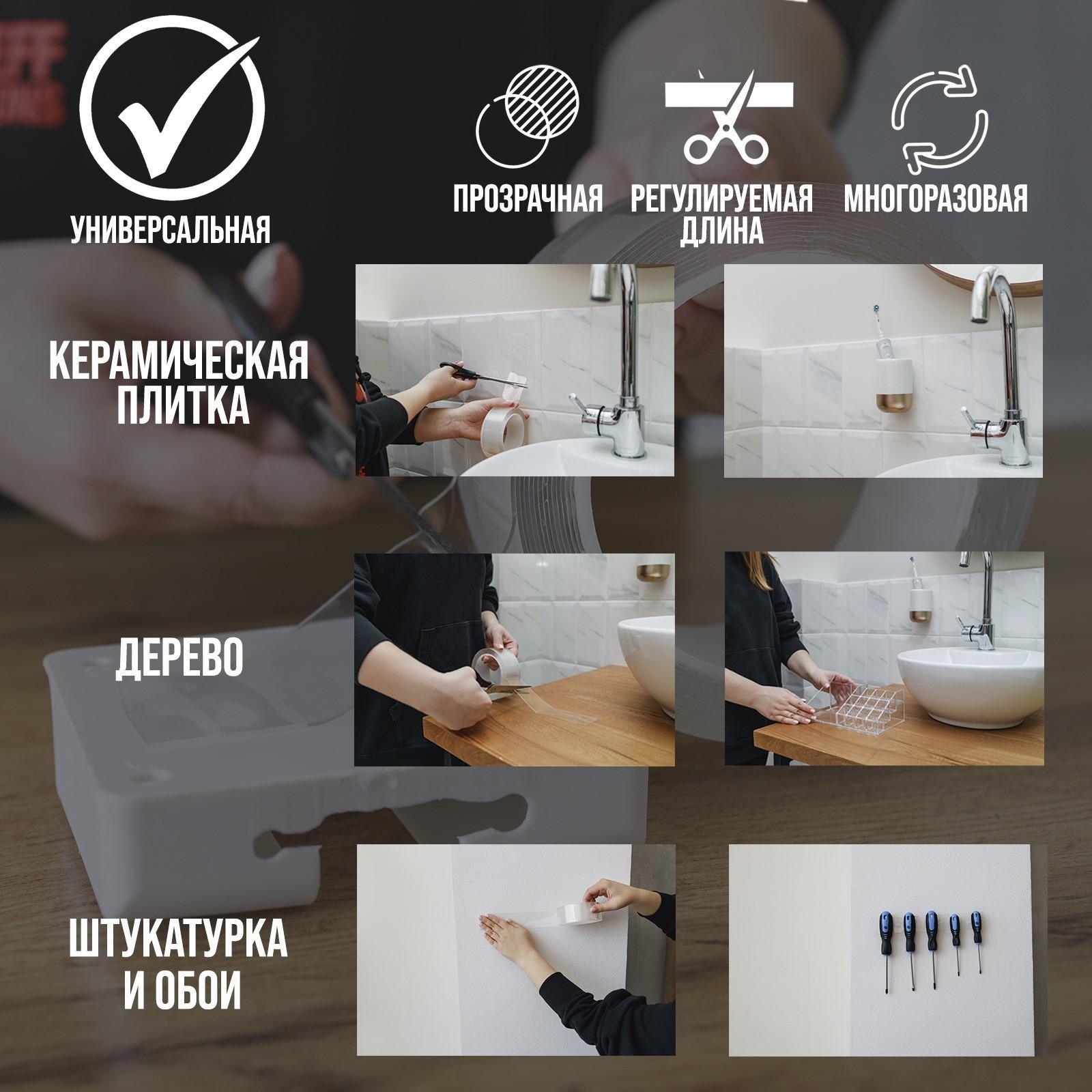 УНИВЕРСАЛЬНАЯ

ПРОЗРАЧНАЯ

РЕГУЛИРУЕМАЯ ДЛИНА

МНОГОРАЗОВАЯ

КЕРАМИЧЕСКАЯ ПЛИТКА

ДЕРЕВО

ШТУКАТУРКА И ОБОИ