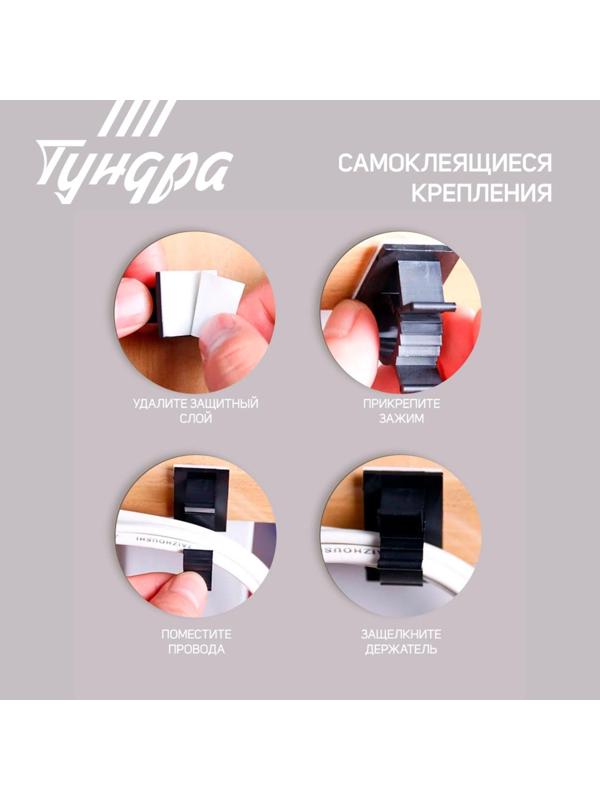 Тундра

САМОКЛЕЯЩИЕСЯ КРЕПЛЕНИЯ

УДАЛИТЕ ЗАЩИТНЫЙ СЛОЙ

ПРИКРЕПИТЕ ЗАЖИМ

ПОМЕСТИТЕ ПРОВОДА

ЗАЩЕЛКНИТЕ ДЕРЖАТЕЛЬ