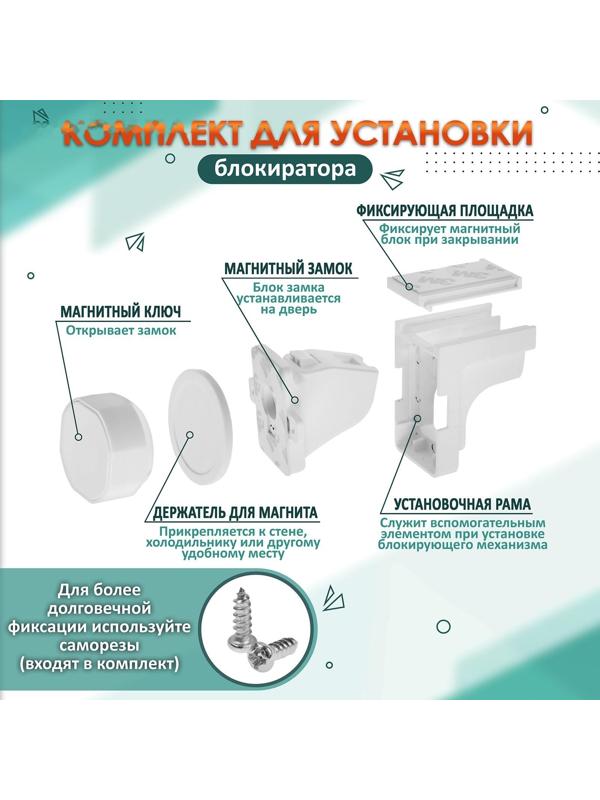 КОМПЛЕКТ ДЛЯ УСТАНОВКИ
блокиратора

ФИКСИРУЮЩАЯ ПЛОЩАДКА
Фиксирует магнитный блок при закрывании

МАГНИТНЫЙ ЗАМОК
Блок замка устанавливается на дверь

МАГНИТНЫЙ КЛЮЧ
Открывает замок

ДЕРЖАТЕЛЬ ДЛЯ МАГНИТА
Прикрепляется к стене, холодильнику или другому удобному месту

УСТАНОВОЧНАЯ РАМА
Служит вспомогательным элементом при установке блокирующего механизма

Для более долговечной фиксации используйте саморезы (входят в комплект)