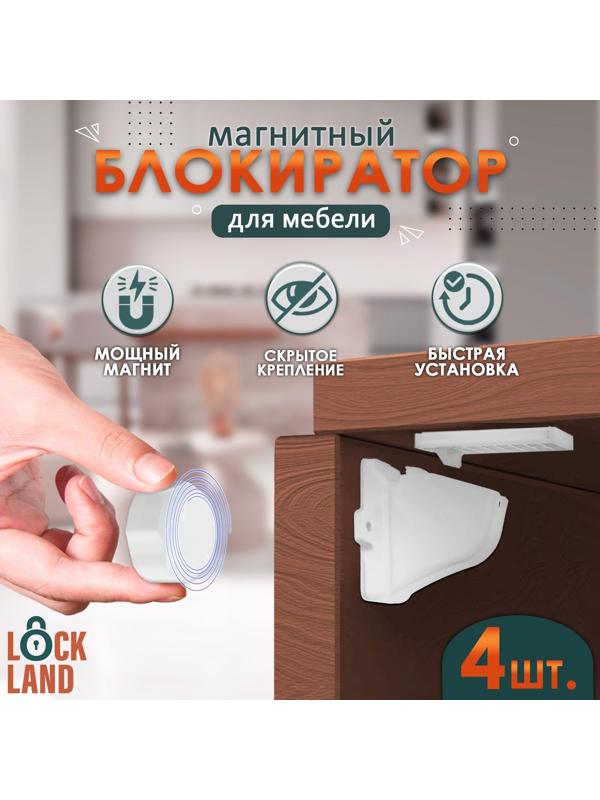 магнитный
БЛОКИРАТОР
для мебели

МОЩНЫЙ МАГНИТ

СКРЫТОЕ КРЕПЛЕНИЕ

БЫСТРАЯ УСТАНОВКА

LOCK LAND

4 шт.