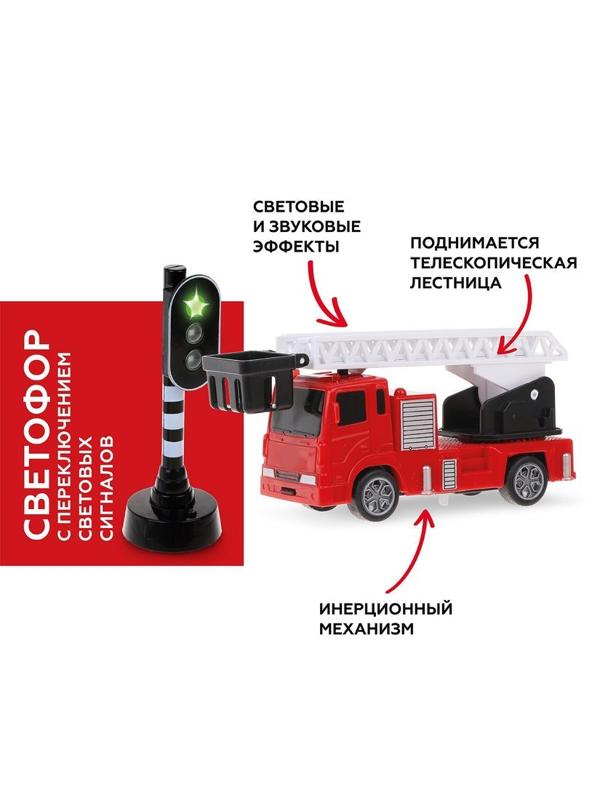 СВЕТОФОР
С ПЕРЕКЛЮЧЕНИЕМ СВЕТОВЫХ СИГНАЛОВ

СВЕТОВЫЕ И ЗВУКОВЫЕ ЭФФЕКТЫ

ПОДНИМАЕТСЯ ТЕЛЕСКОПИЧЕСКАЯ ЛЕСТНИЦА

ИНЕРЦИОННЫЙ МЕХАНИЗМ