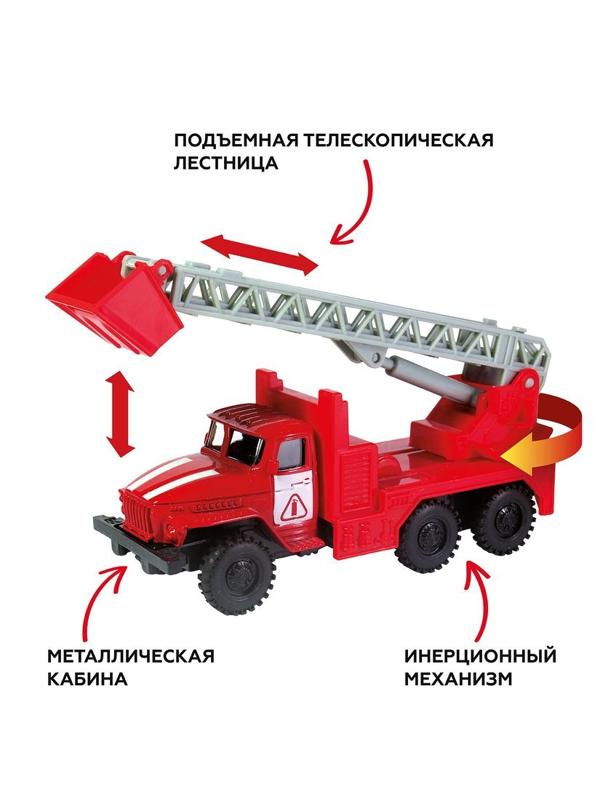 ПОДЪЕМНАЯ ТЕЛЕСКОПИЧЕСКАЯ ЛЕСТНИЦА

МЕТАЛЛИЧЕСКАЯ КАБИНА

ИНЕРЦИОННЫЙ МЕХАНИЗМ