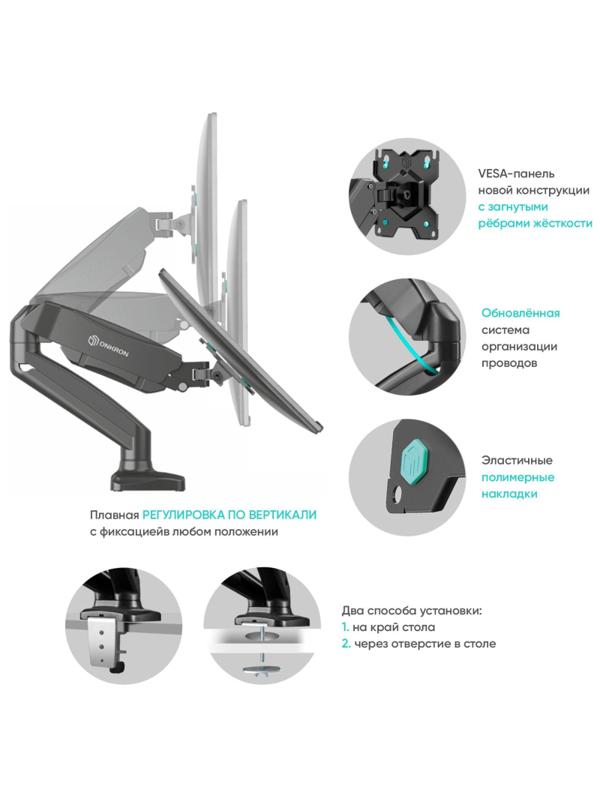 ONKRON

VESA-панель новой конструкции с загнутыми рёбрами жёсткости

Обновлённая система организации проводов

Эластичные полимерные накладки

Плавная РЕГУЛИРОВКА ПО ВЕРТИКАЛИ с фиксациейв любом положении

Два способа установки:
1. на край стола
2. через отверстие в столе