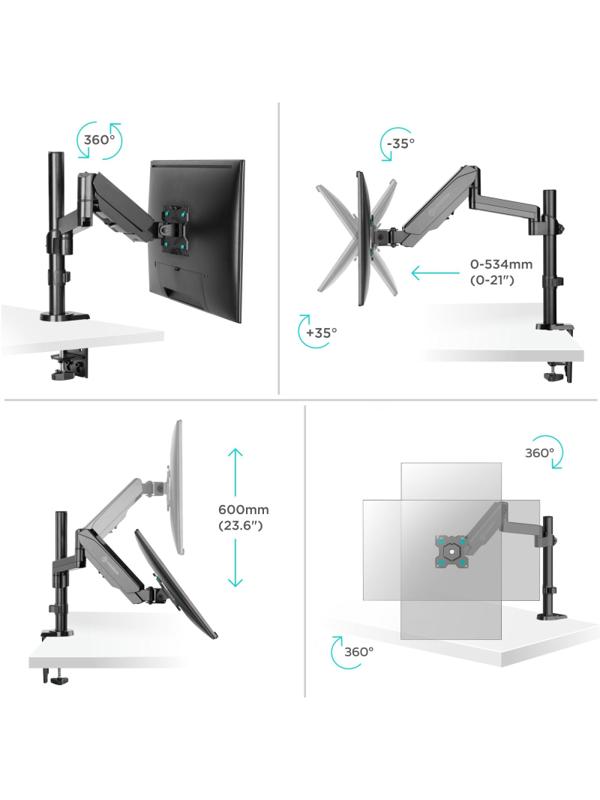 360°

-35°

0-534mm
(0-21")

+35°

600mm
(23.6")

360°

360°