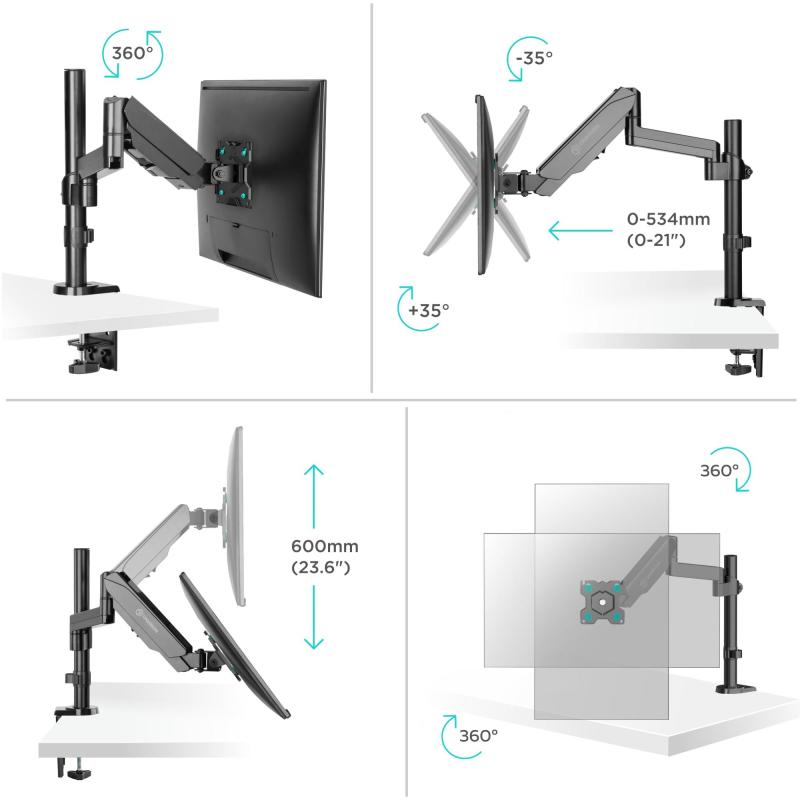 360°

-35°

0-534mm
(0-21")

+35°

600mm
(23.6")

360°

360°