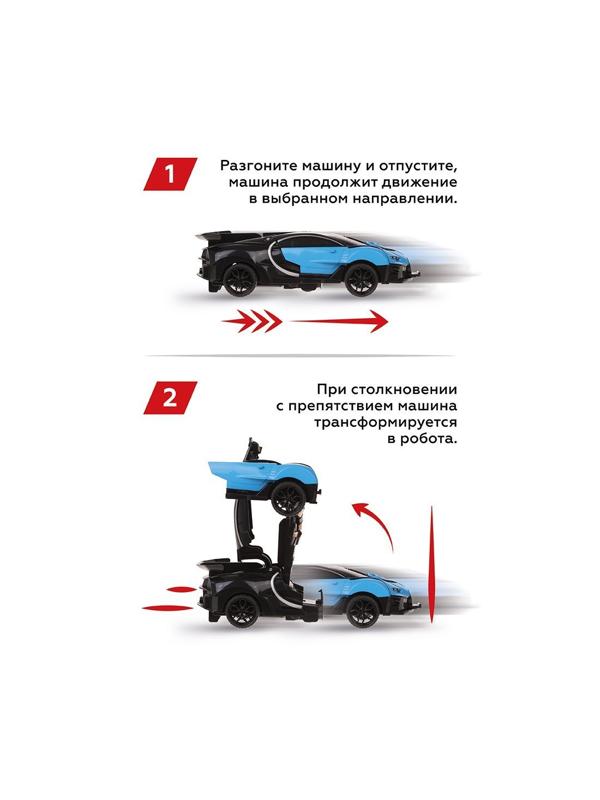 1

Разгоните машину и отпустите, машина продолжит движение в выбранном направлении.

2

При столкновении с препятствием машина трансформируется в робота.