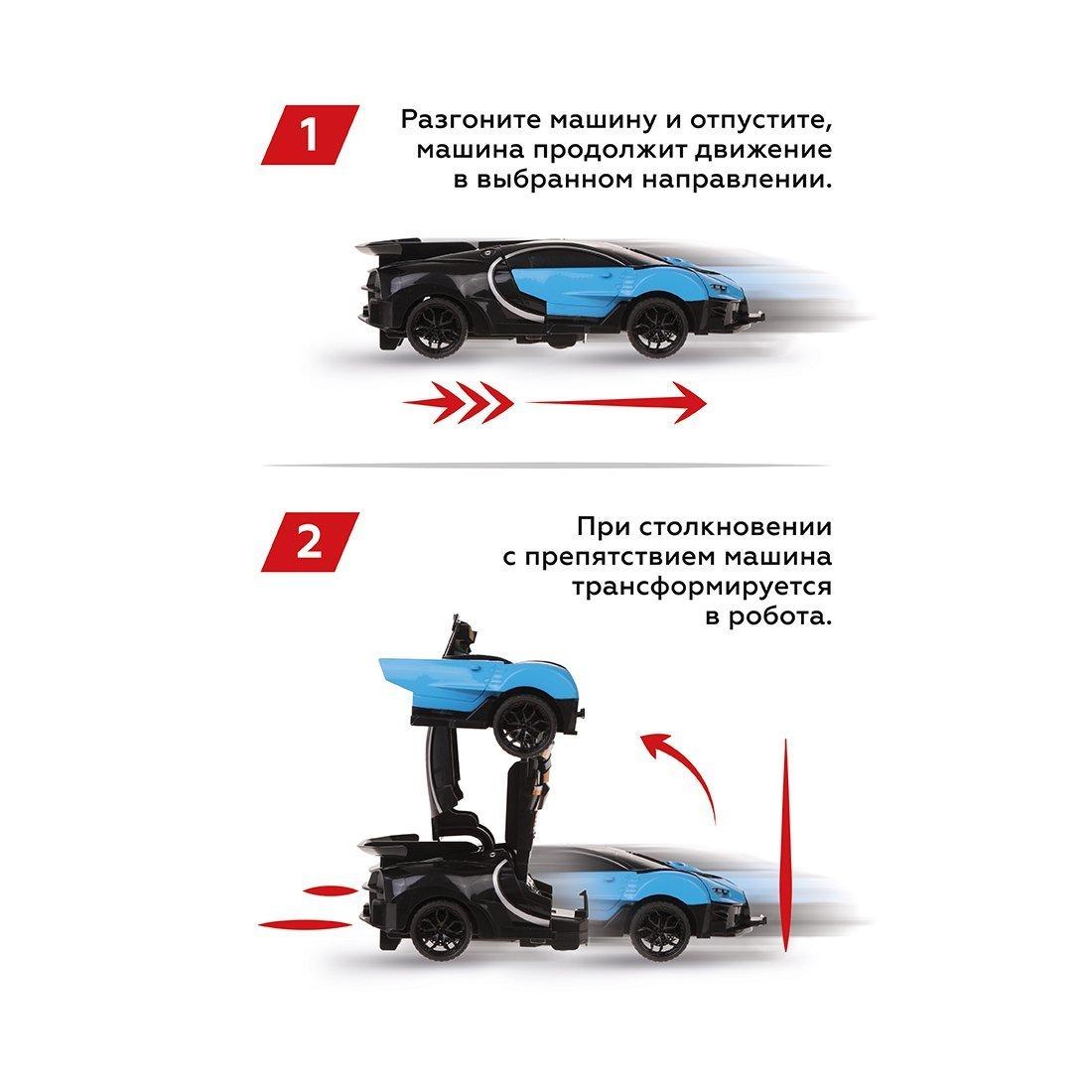 1

Разгоните машину и отпустите, машина продолжит движение в выбранном направлении.

2

При столкновении с препятствием машина трансформируется в робота.