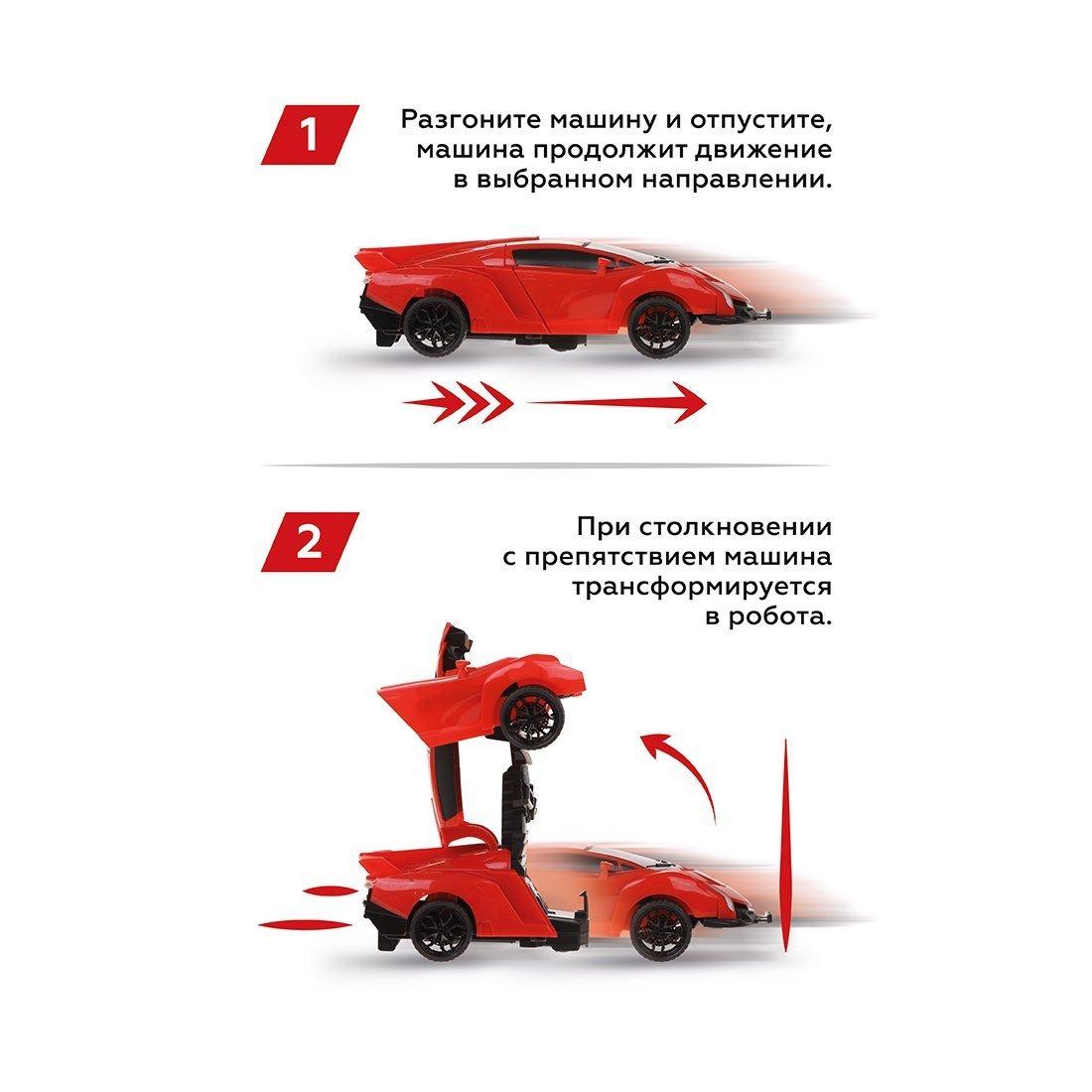 1

Разгоните машину и отпустите, машина продолжит движение в выбранном направлении.

2

При столкновении с препятствием машина трансформируется в робота.