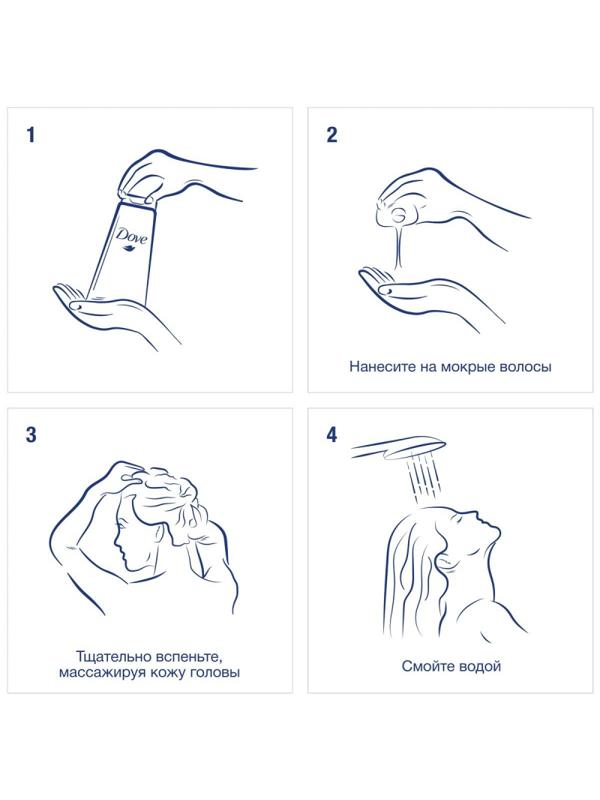 1

Dove

2

Нанесите на мокрые волосы

3

Тщательно вспеньте, массажируя кожу головы

4

Смойте водой