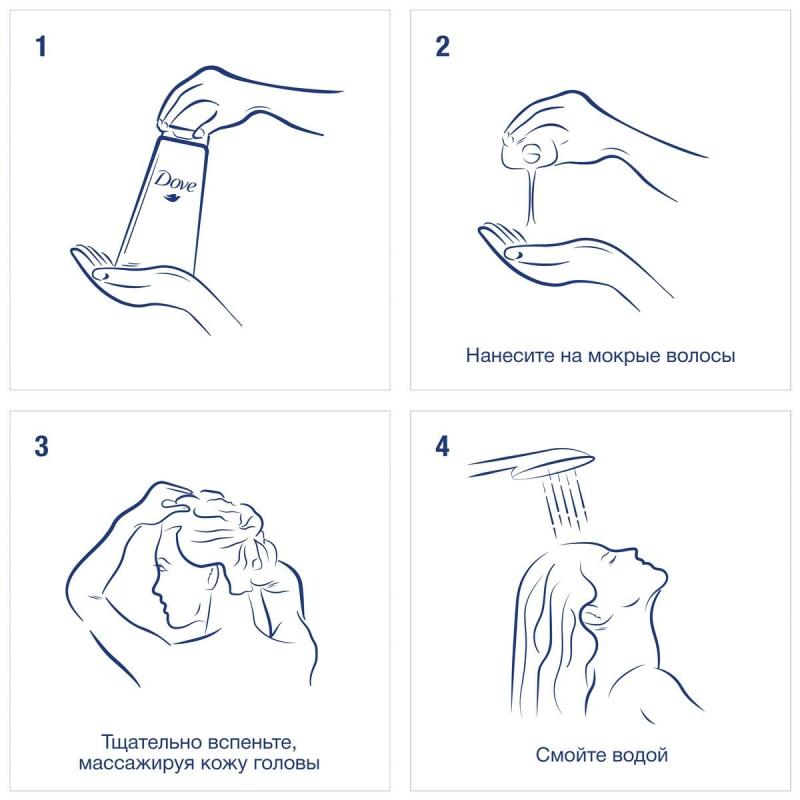 1

Dove

2

Нанесите на мокрые волосы

3

Тщательно вспеньте, массажируя кожу головы

4

Смойте водой