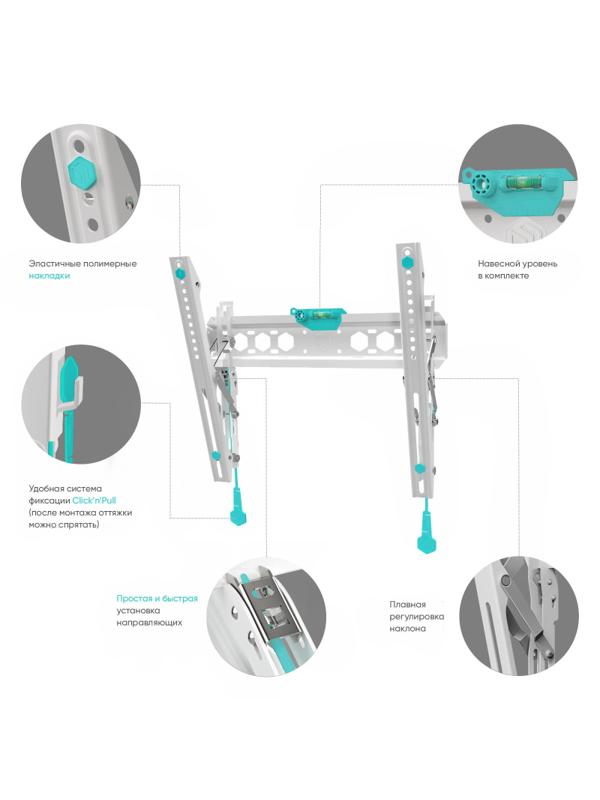 Эластичные полимерные накладки

Навесной уровень в комплекте

Удобная система фиксации Click'n'Pull (после монтажа оттяжки можно спрятать)

Простая и быстрая установка направляющих

Плавная регулировка наклона