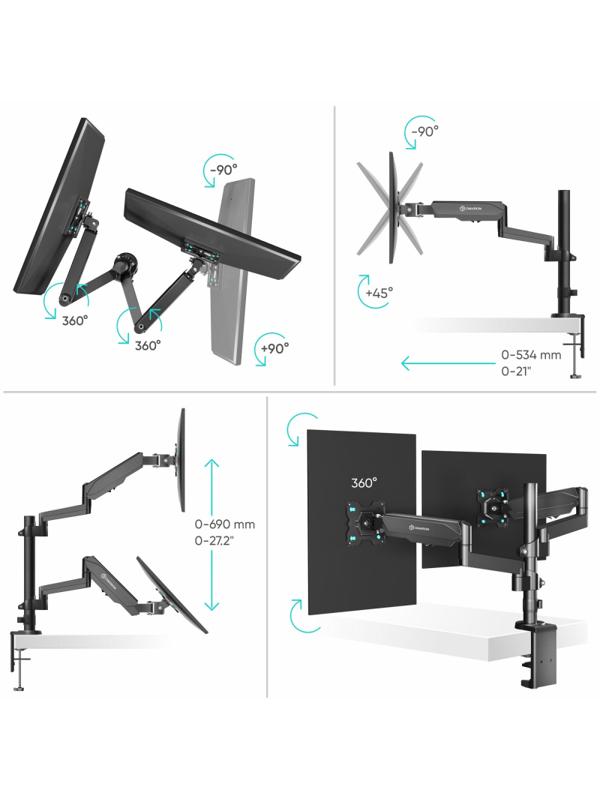 -90°

360°

360°

+90°

-90°

+45°

0-534 mm
0-21"

0-690 mm
0-27.2"

360°