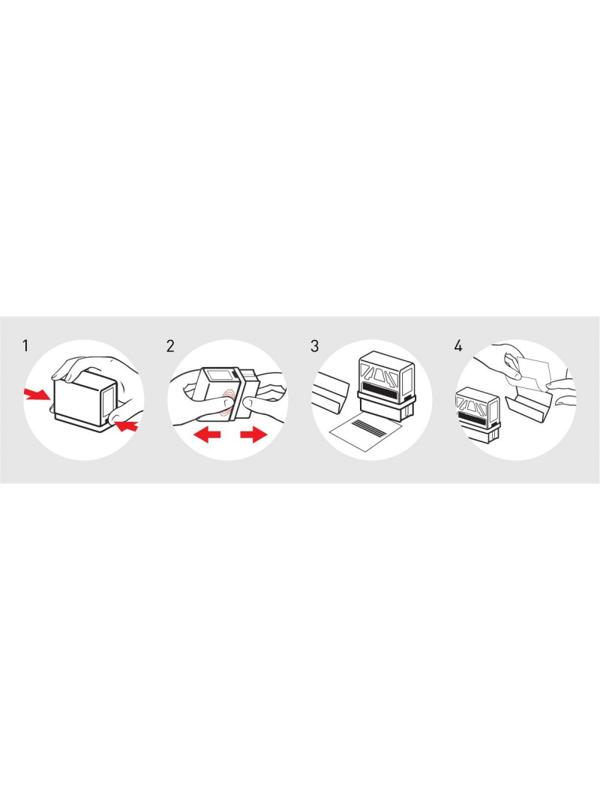 1

2

3

4