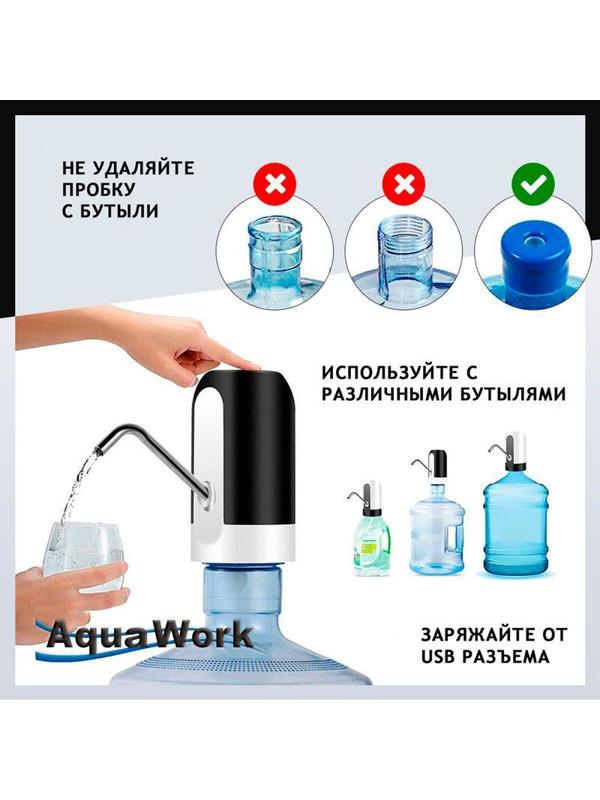 НЕ УДАЛЯЙТЕ ПРОБКУ С БУТЫЛИ

ИСПОЛЬЗУЙТЕ С РАЗЛИЧНЫМИ БУТЫЛЯМИ

AquaWork

ЗАРЯЖАЙТЕ ОТ USB РАЗЪЕМА