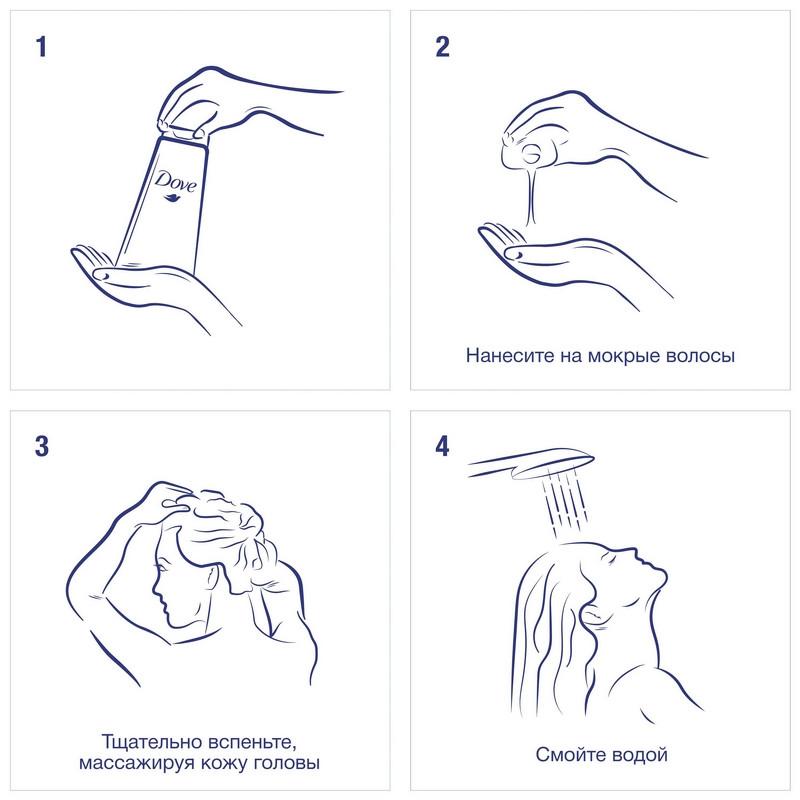 1

Dove

2

Нанесите на мокрые волосы

3

Тщательно вспеньте, массажируя кожу головы

4

Смойте водой