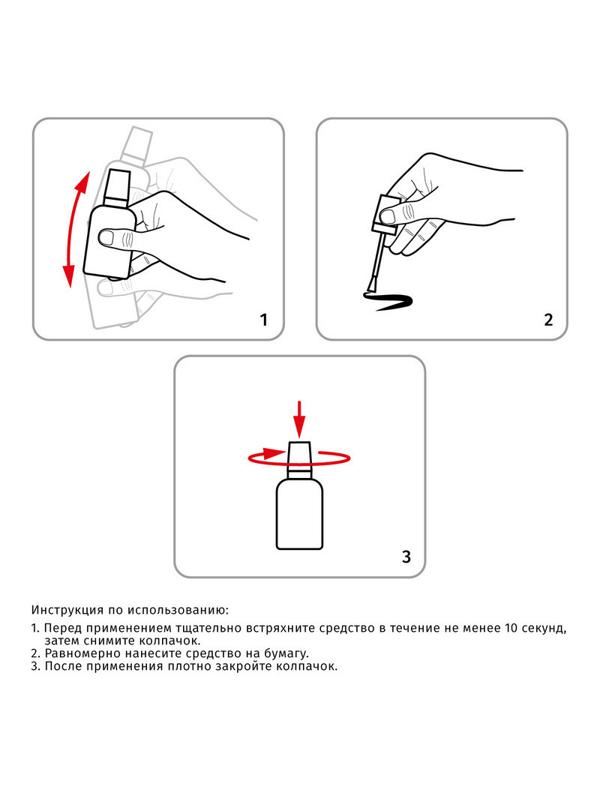 1

2

3

Инструкция по использованию:

1. Перед применением тщательно встряхните средство в течение не менее 10 секунд, затем снимите колпачок.
2. Равномерно нанесите средство на бумагу.
3. После применения плотно закройте колпачок.