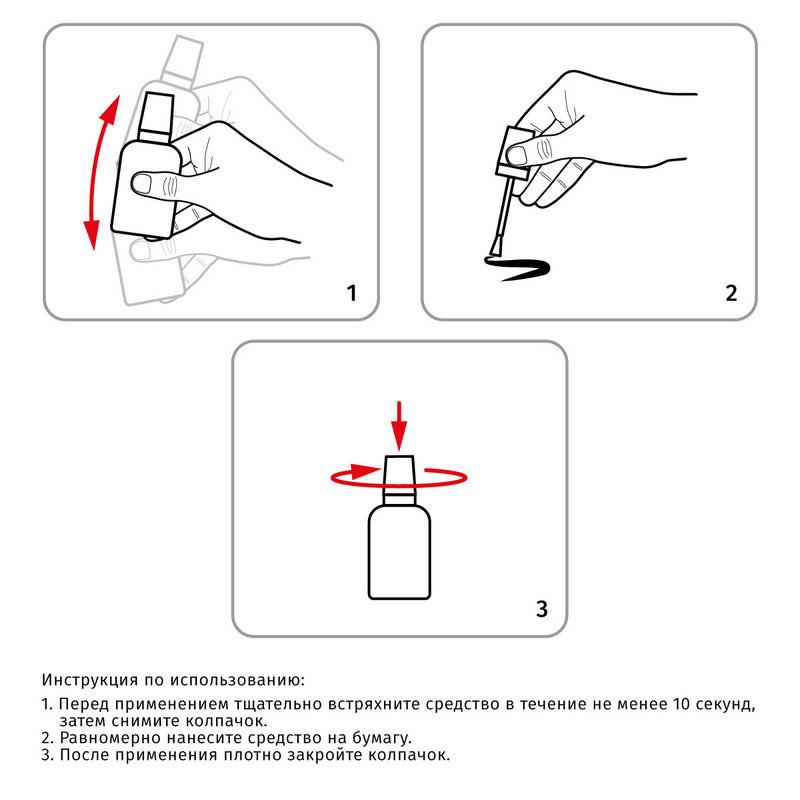 1

2

3

Инструкция по использованию:

1. Перед применением тщательно встряхните средство в течение не менее 10 секунд, затем снимите колпачок.
2. Равномерно нанесите средство на бумагу.
3. После применения плотно закройте колпачок.