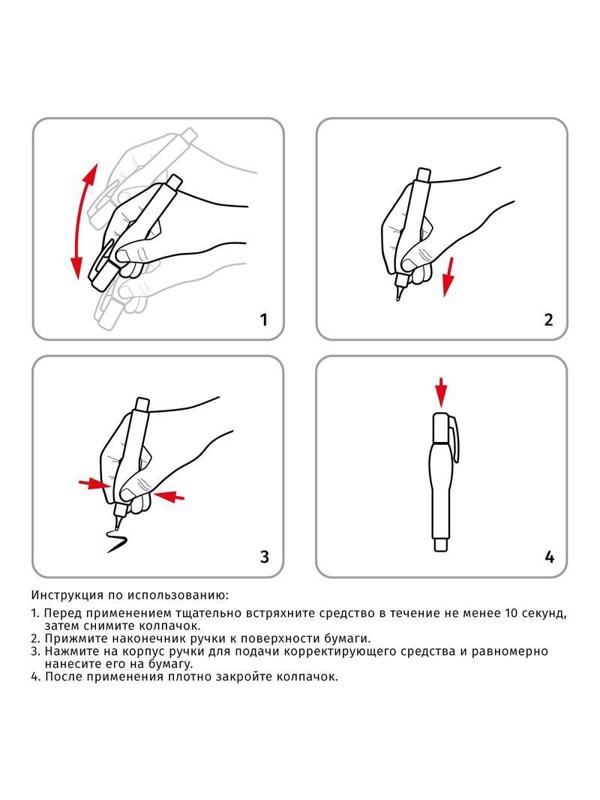 1

2

3

4

Инструкция по использованию:
1. Перед применением тщательно встряхните средство в течение не менее 10 секунд, затем снимите колпачок.
2. Прижмите наконечник ручки к поверхности бумаги.
3. Нажмите на корпус ручки для подачи корректирующего средства и равномерно нанесите его на бумагу.
4. После применения плотно закройте колпачок.