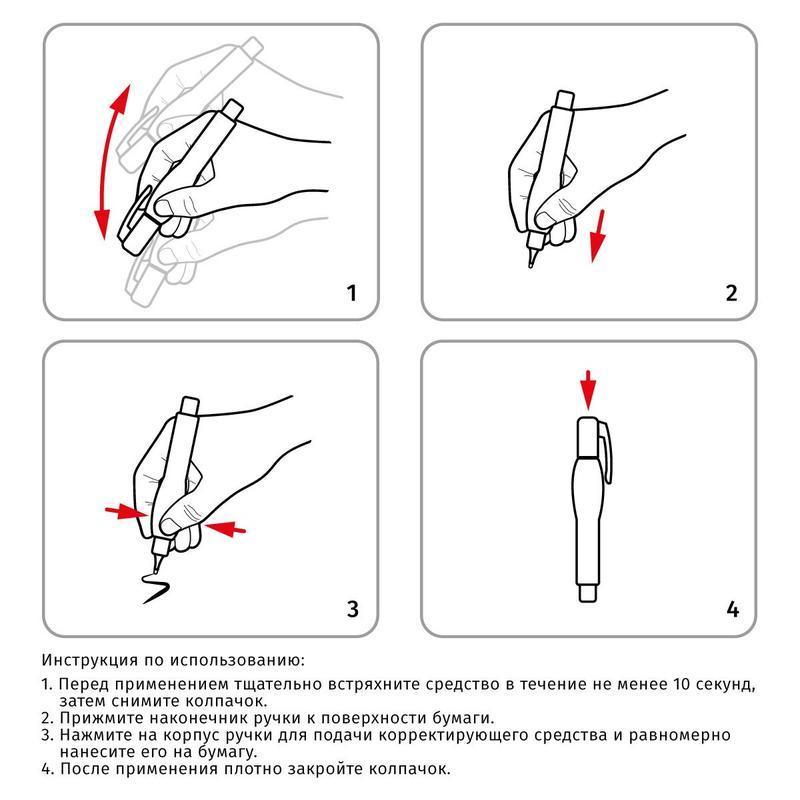 1

2

3

4

Инструкция по использованию:

1. Перед применением тщательно встряхните средство в течение не менее 10 секунд, затем снимите колпачок.
2. Прижмите наконечник ручки к поверхности бумаги.
3. Нажмите на корпус ручки для подачи корректирующего средства и равномерно нанесите его на бумагу.
4. После применения плотно закройте колпачок.