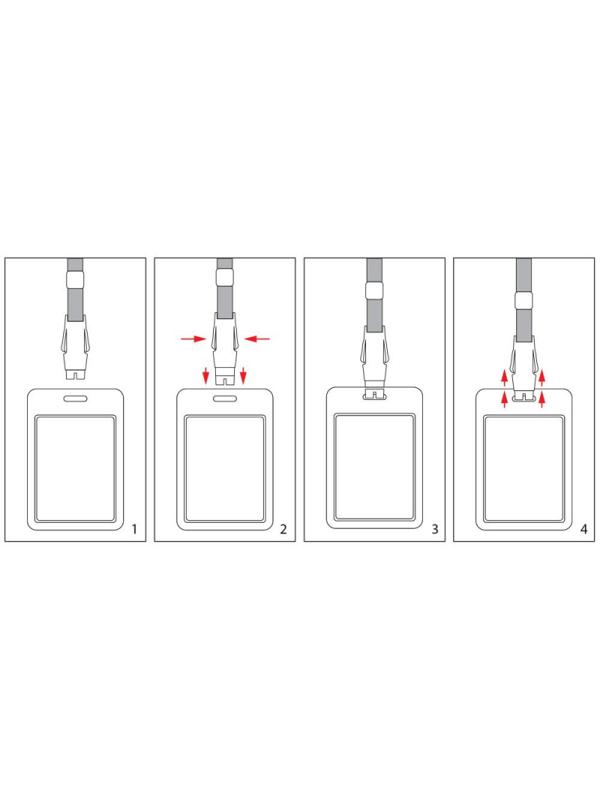 1

2

3

4