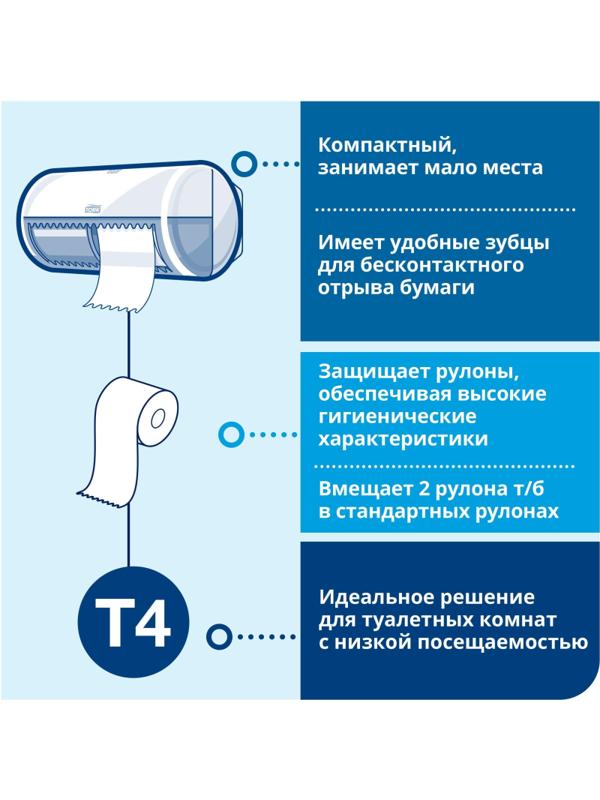 Компактный, занимает мало места

Имеет удобные зубцы для бесконтактного отрыва бумаги

Защищает рулоны, обеспечивая высокие гигиенические характеристики

Вмещает 2 рулона т/б в стандартных рулонах

T4

Идеальное решение для туалетных комнат с низкой посещаемостью