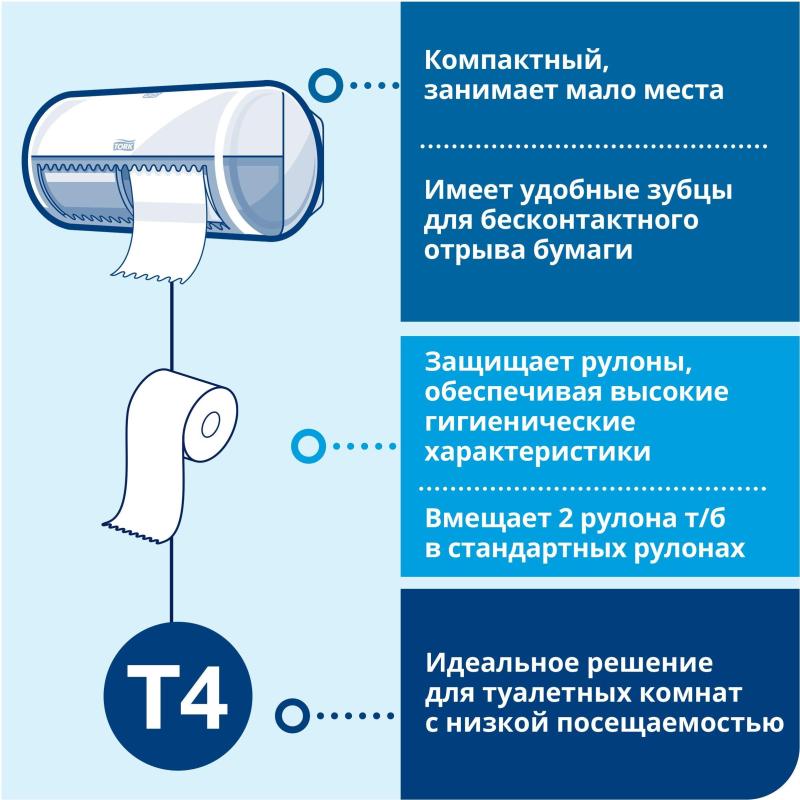 TORK

Компактный, занимает мало места

Имеет удобные зубцы для бесконтактного отрыва бумаги

Защищает рулоны, обеспечивая высокие гигиенические характеристики

Вмещает 2 рулона т/б в стандартных рулонах

T4

Идеальное решение для туалетных комнат с низкой посещаемостью