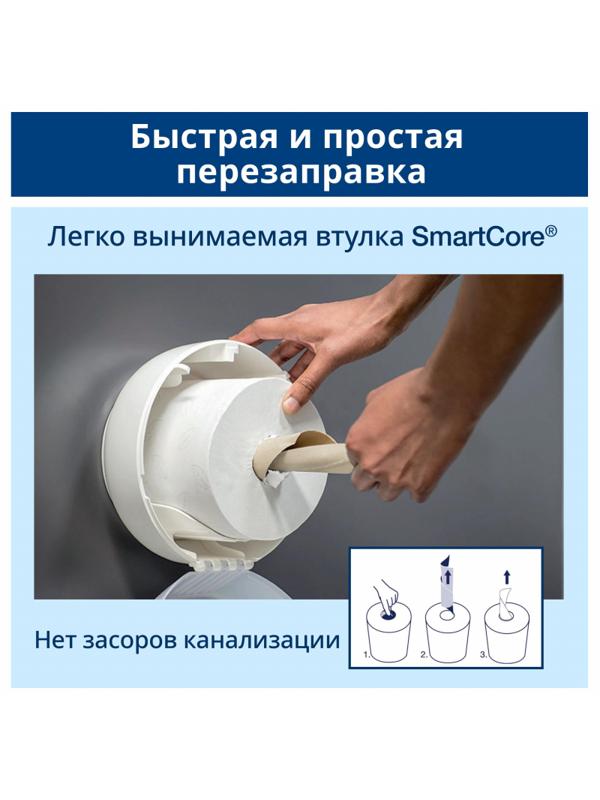 Быстрая и простая перезаправка

Легко вынимаемая втулка SmartCore®

Нет засоров канализации

1.

2.

3.