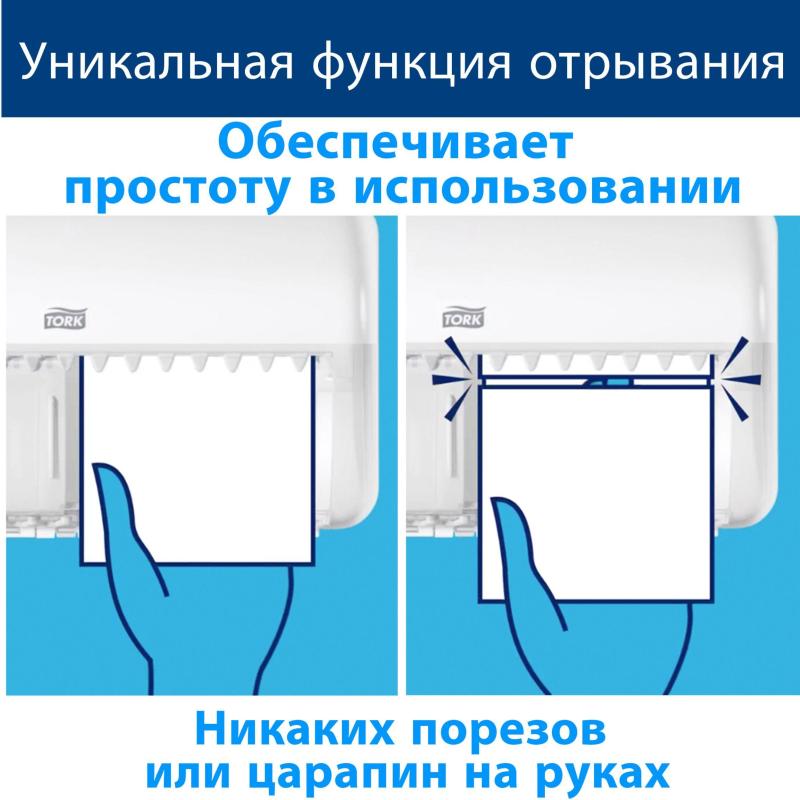 Уникальная функция отрывания

Обеспечивает простоту в использовании

TORK

TORK

Никаких порезов или царапин на руках