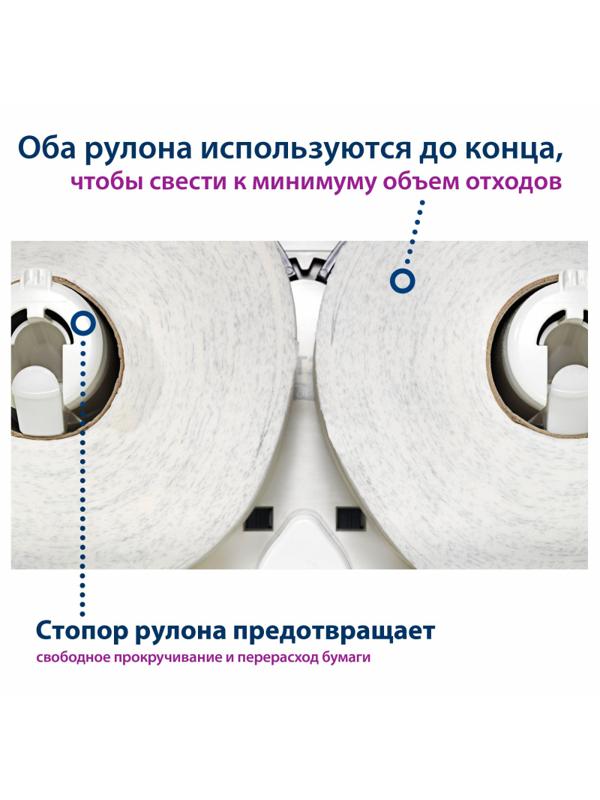 Оба рулона используются до конца,
чтобы свести к минимуму объем отходов

Стопор рулона предотвращает
свободное прокручивание и перерасход бумаги