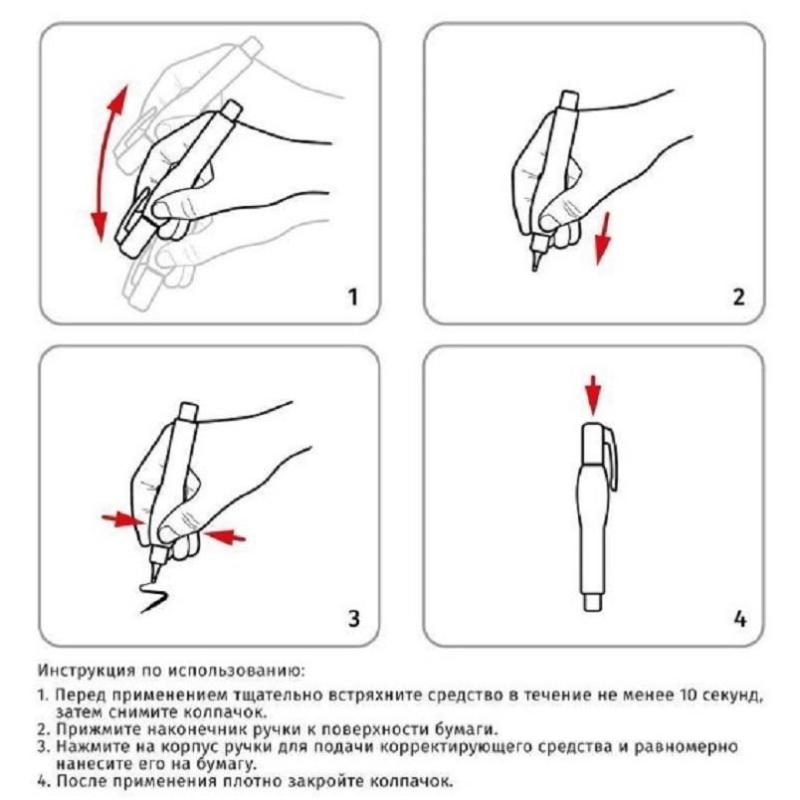 1

2

3

4

Инструкция по использованию:

1. Перед применением тщательно встряхните средство в течение не менее 10 секунд, затем снимите колпачок.
2. Прижмите наконечник ручки к поверхности бумаги.
3. Нажмите на корпус ручки для подачи корректирующего средства и равномерно нанесите его на бумагу.
4. После применения плотно закройте колпачок.