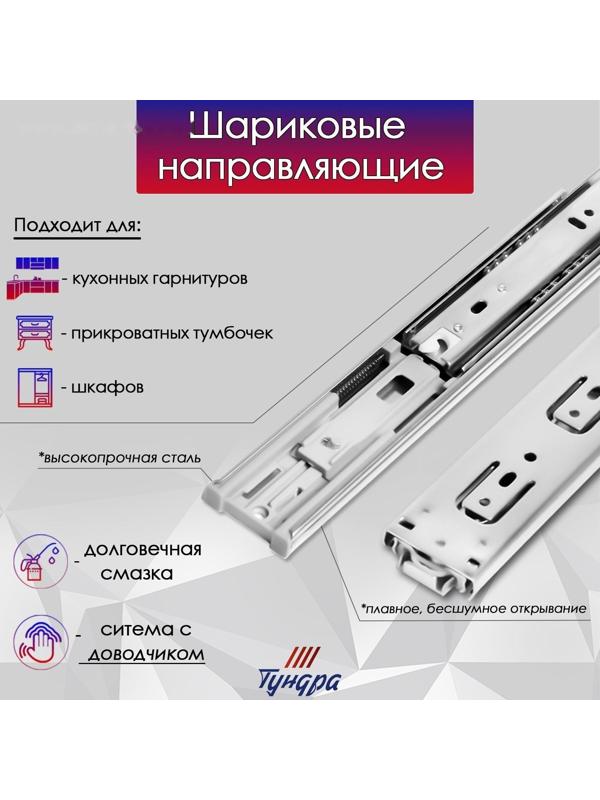 Шариковые направляющие

Подходит для:

- кухонных гарнитуров

- прикроватных тумбочек

- шкафов

*высокопрочная сталь

- долговечная смазка

- ситема с доводчиком

*плавное, бесшумное открывание

Тундра