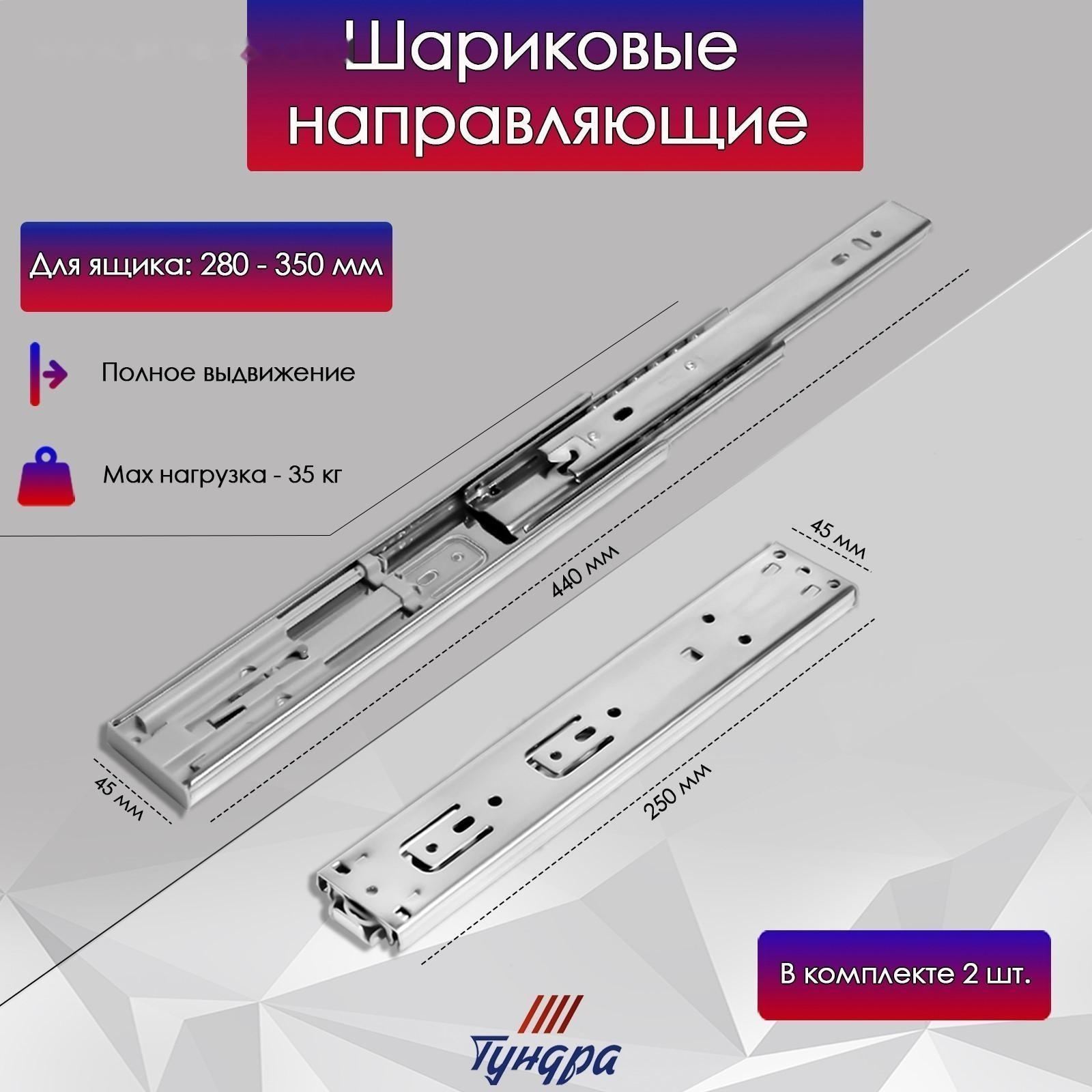 Шариковые направляющие

Для ящика: 280 - 350 мм

Полное выдвижение

Max нагрузка - 35 кг

440 мм

45 мм

45 мм

250 мм

В комплекте 2 шт.

Тундра