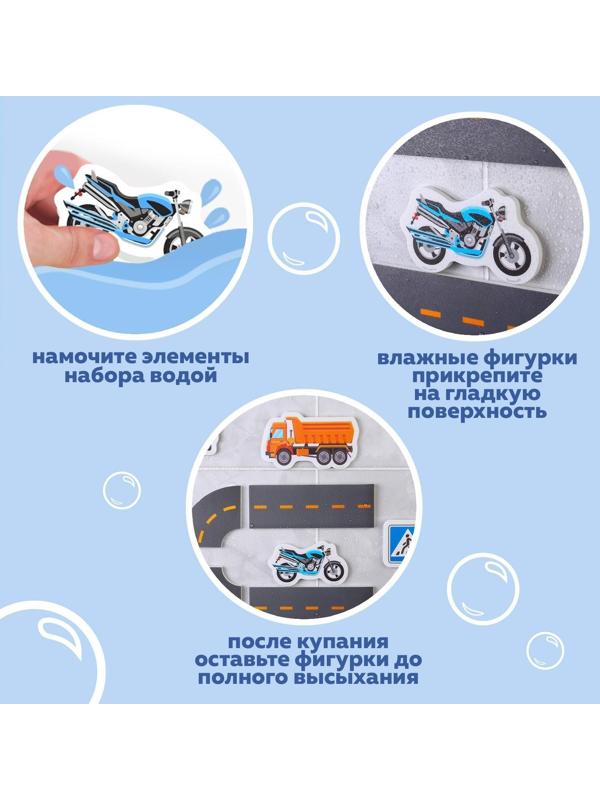 намочите элементы набора водой

влажные фигурки прикрепите на гладкую поверхность

после купания оставьте фигурки до полного высыхания