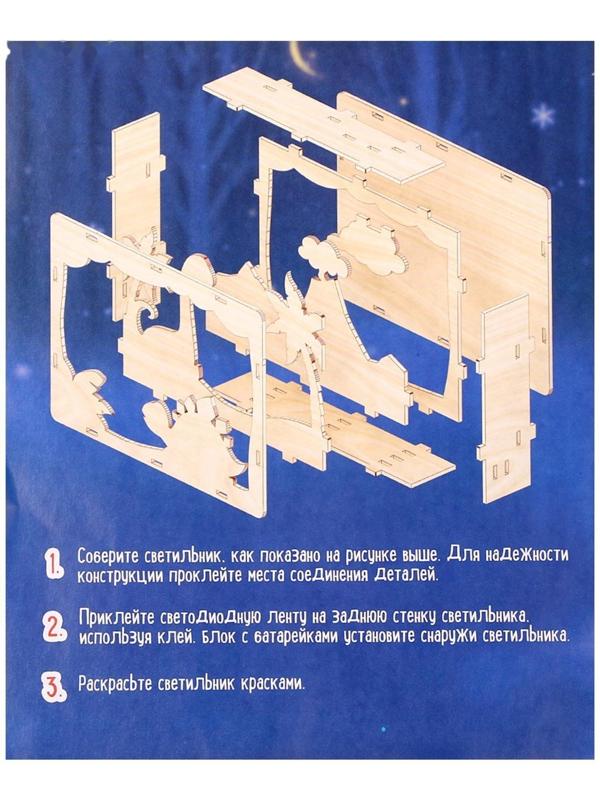 1. Соберите светильник, как показано на рисунке выше. Для надежности конструкции проклейте места соединения деталей.

2. Приклейте светодиодную ленту на заднюю стенку светильника, используя клей. Блок с батарейками установите снаружи светильника.

3. Раскрасьте светильник красками.