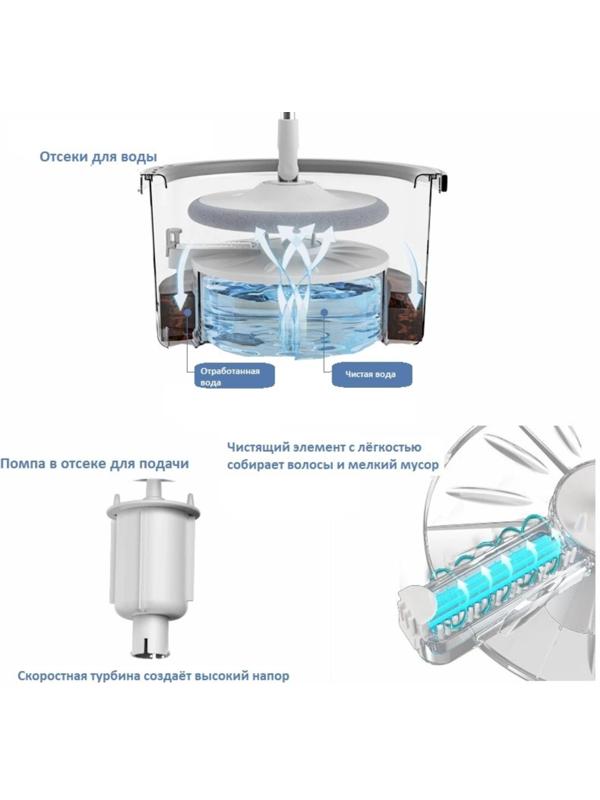 Отсеки для воды

Отработанная вода

Чистая вода

Помпа в отсеке для подачи

Чистящий элемент с лёгкостью собирает волосы и мелкий мусор

Скоростная турбина создаёт высокий напор