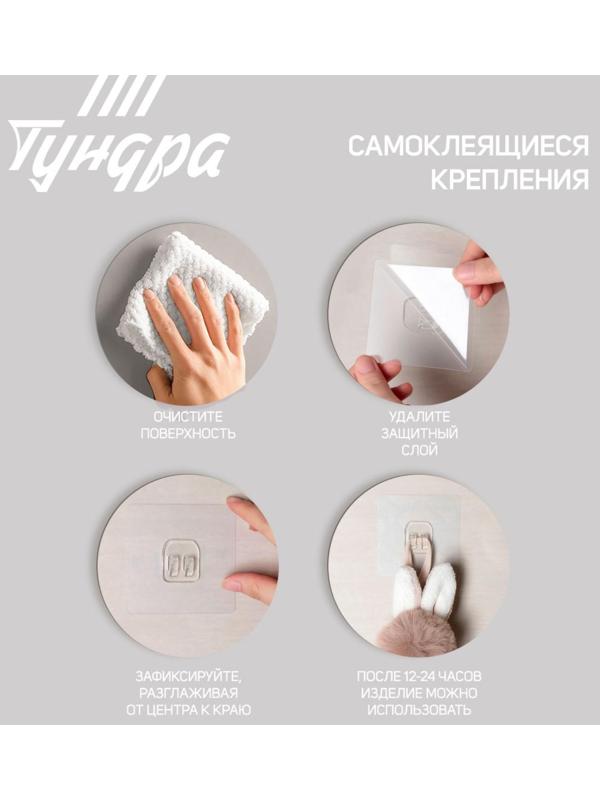 Тундра

САМОКЛЕЯЩИЕСЯ КРЕПЛЕНИЯ

ОЧИСТИТЕ ПОВЕРХНОСТЬ

УДАЛИТЕ ЗАЩИТНЫЙ СЛОЙ

ЗАФИКСИРУЙТЕ, РАЗГЛАЖИВАЯ ОТ ЦЕНТРА К КРАЮ

ПОСЛЕ 12-24 ЧАСОВ ИЗДЕЛИЕ МОЖНО ИСПОЛЬЗОВАТЬ