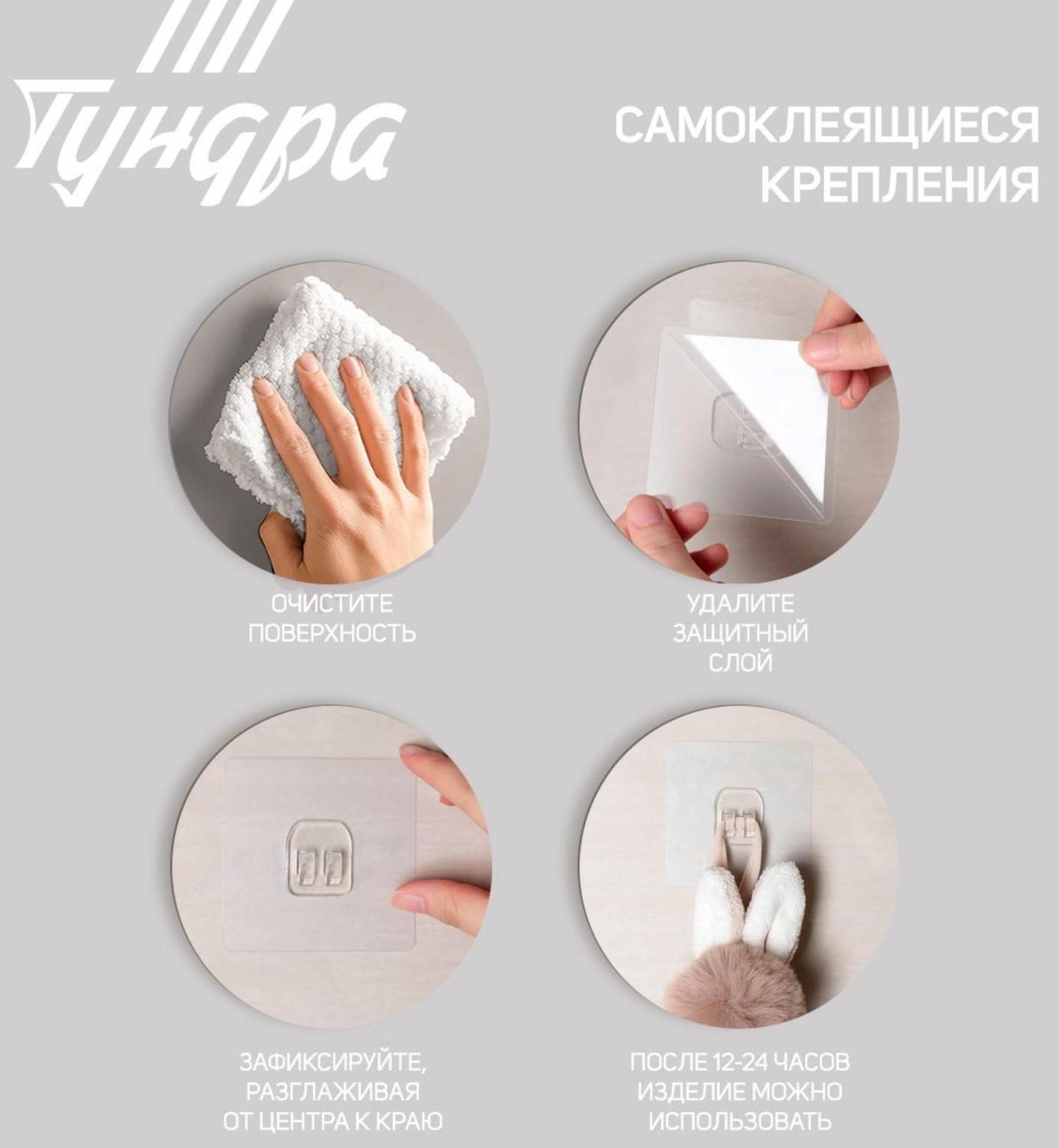 Тундра

САМОКЛЕЯЩИЕСЯ КРЕПЛЕНИЯ

ОЧИСТИТЕ ПОВЕРХНОСТЬ

УДАЛИТЕ ЗАЩИТНЫЙ СЛОЙ

ЗАФИКСИРУЙТЕ, РАЗГЛАЖИВАЯ ОТ ЦЕНТРА К КРАЮ

ПОСЛЕ 12-24 ЧАСОВ ИЗДЕЛИЕ МОЖНО ИСПОЛЬЗОВАТЬ