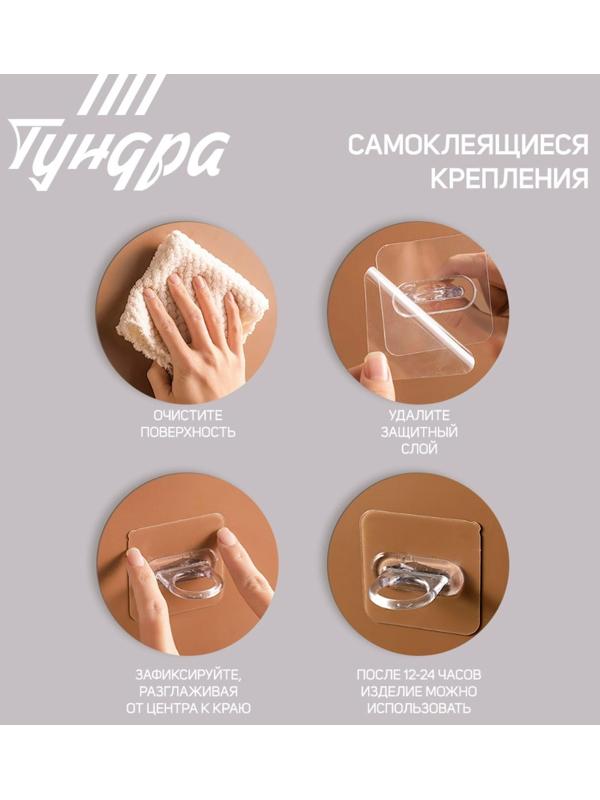 Тундра

САМОКЛЕЯЩИЕСЯ КРЕПЛЕНИЯ

ОЧИСТИТЕ ПОВЕРХНОСТЬ

УДАЛИТЕ ЗАЩИТНЫЙ СЛОЙ

ЗАФИКСИРУЙТЕ, РАЗГЛАЖИВАЯ ОТ ЦЕНТРА К КРАЮ

ПОСЛЕ 12-24 ЧАСОВ ИЗДЕЛИЕ МОЖНО ИСПОЛЬЗОВАТЬ