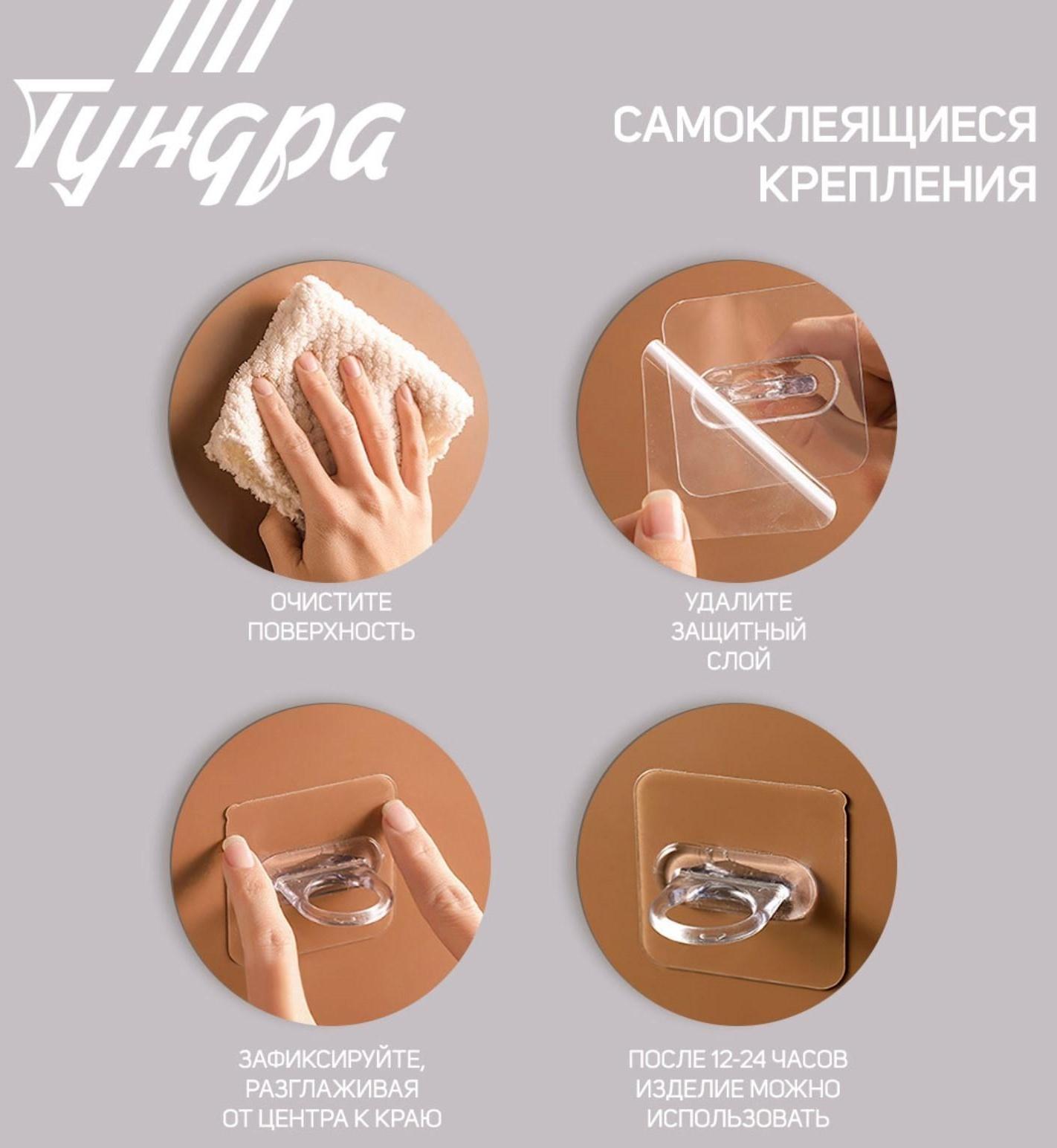 Тундра

САМОКЛЕЯЩИЕСЯ КРЕПЛЕНИЯ

ОЧИСТИТЕ ПОВЕРХНОСТЬ

УДАЛИТЕ ЗАЩИТНЫЙ СЛОЙ

ЗАФИКСИРУЙТЕ, РАЗГЛАЖИВАЯ ОТ ЦЕНТРА К КРАЮ

ПОСЛЕ 12-24 ЧАСОВ ИЗДЕЛИЕ МОЖНО ИСПОЛЬЗОВАТЬ