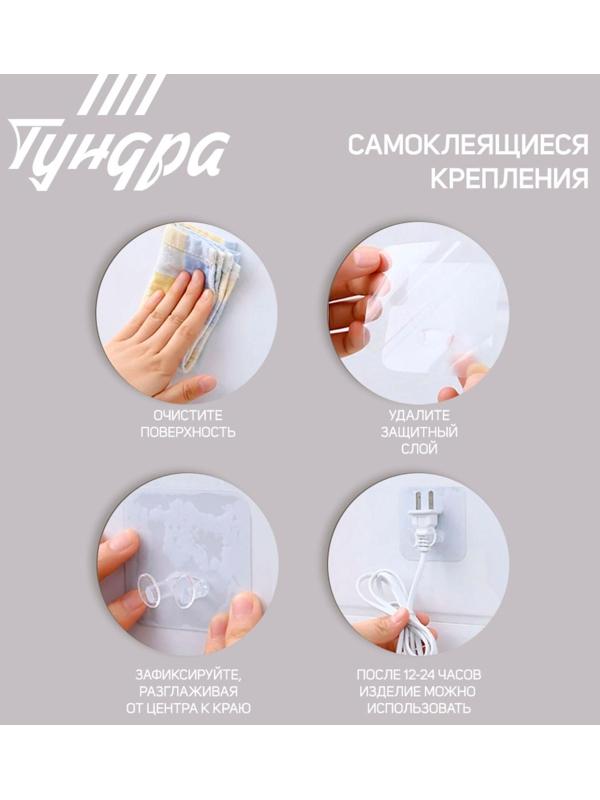 Тундра

САМОКЛЕЯЩИЕСЯ КРЕПЛЕНИЯ

ОЧИСТИТЕ ПОВЕРХНОСТЬ

УДАЛИТЕ ЗАЩИТНЫЙ СЛОЙ

ЗАФИКСИРУЙТЕ, РАЗГЛАЖИВАЯ ОТ ЦЕНТРА К КРАЮ

ПОСЛЕ 12-24 ЧАСОВ ИЗДЕЛИЕ МОЖНО ИСПОЛЬЗОВАТЬ