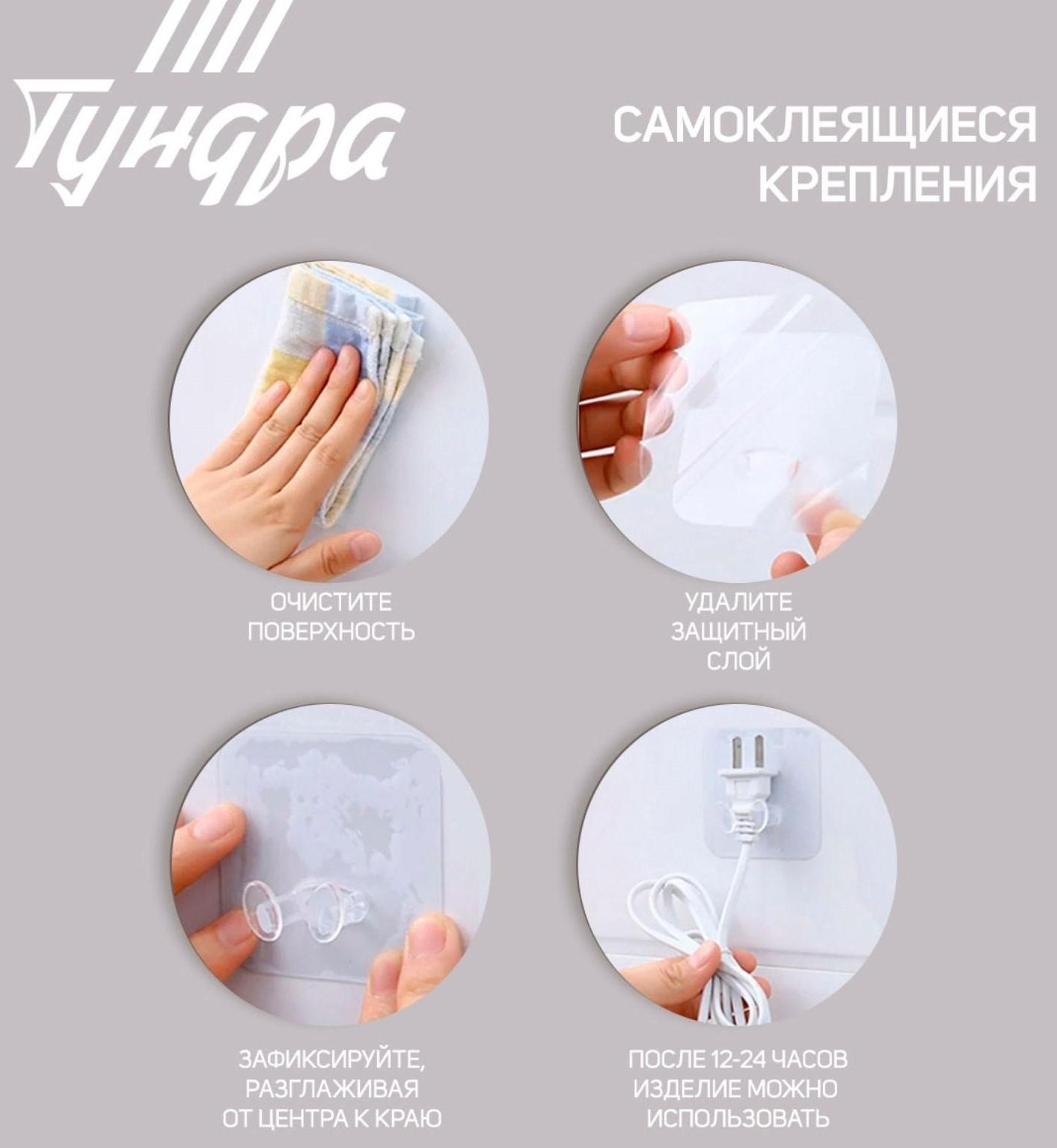 Тундра

САМОКЛЕЯЩИЕСЯ КРЕПЛЕНИЯ

ОЧИСТИТЕ ПОВЕРХНОСТЬ

УДАЛИТЕ ЗАЩИТНЫЙ СЛОЙ

ЗАФИКСИРУЙТЕ, РАЗГЛАЖИВАЯ ОТ ЦЕНТРА К КРАЮ

ПОСЛЕ 12-24 ЧАСОВ ИЗДЕЛИЕ МОЖНО ИСПОЛЬЗОВАТЬ