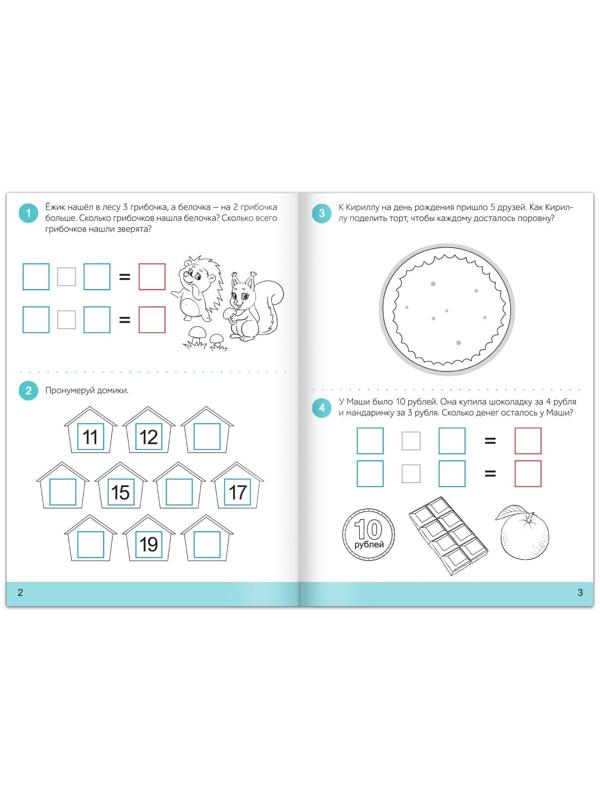 1 Ёжик нашёл в лесу 3 грибочка, а белочка – на 2 грибочка больше. Сколько грибочков нашла белочка? Сколько всего грибочков нашли зверята?

=

=

2 Пронумеруй домики.

11 12

15 17

19

2

3 К Кириллу на день рождения пришло 5 друзей. Как Кириллу поделить торт, чтобы каждому досталось поровну?

4 У Маши было 10 рублей. Она купила шоколадку за 4 рубля и мандаринку за 3 рубля. Сколько денег осталось у Маши?

=

=

10 рублей

3