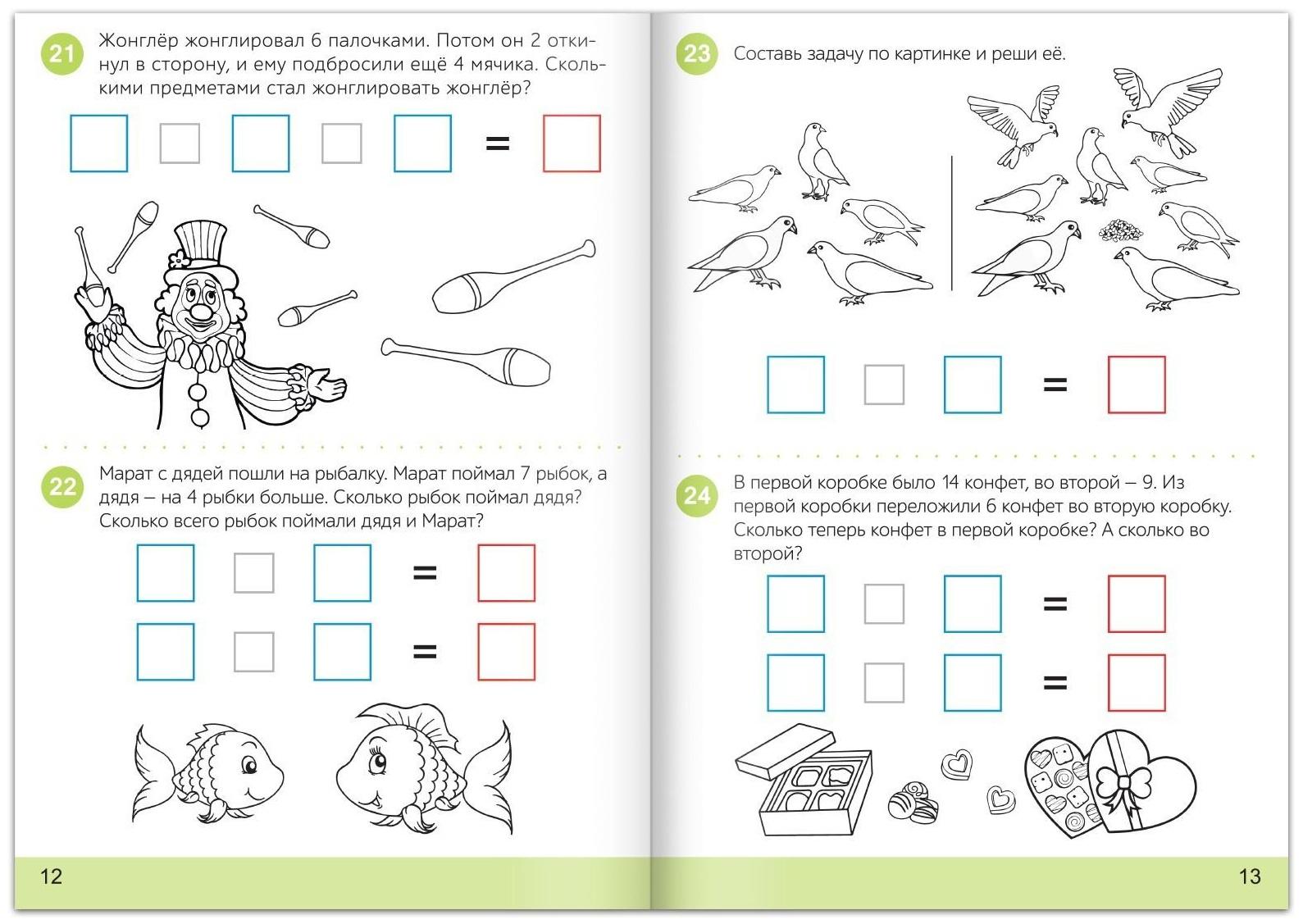 21 Жонглёр жонглировал 6 палочками. Потом он 2 откинул в сторону, и ему подбросили ещё 4 мячика. Сколькими предметами стал жонглировать жонглёр?

=

22 Марат с дядей пошли на рыбалку. Марат поймал 7 рыбок, а дядя – на 4 рыбки больше. Сколько рыбок поймал дядя? Сколько всего рыбок поймали дядя и Марат?

=

=

12

23 Составь задачу по картинке и реши её.

=

24 В первой коробке было 14 конфет, во второй – 9. Из первой коробки переложили 6 конфет во вторую коробку. Сколько теперь конфет в первой коробке? А сколько во второй?

=

=

13