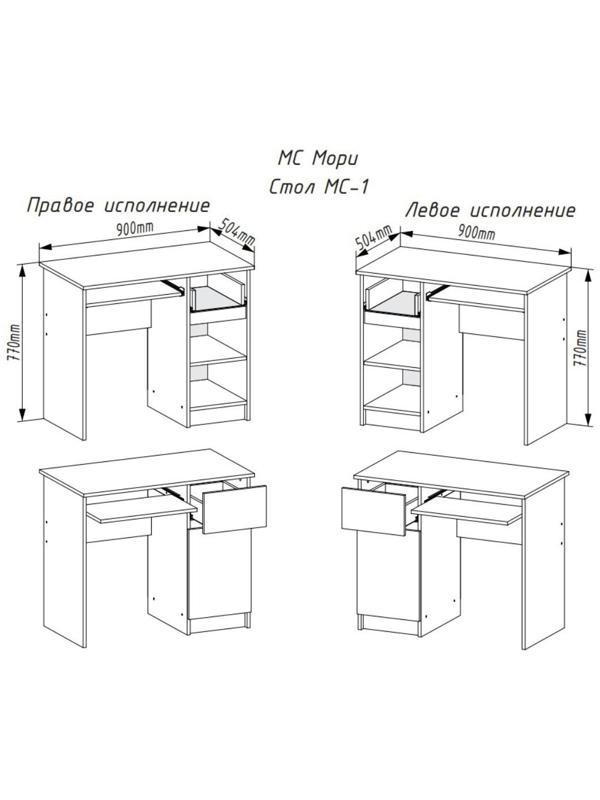 МС Мори
Стол МС-1

Правое исполнение

900mm

504mm

770mm

Левое исполнение

504mm

900mm

770mm