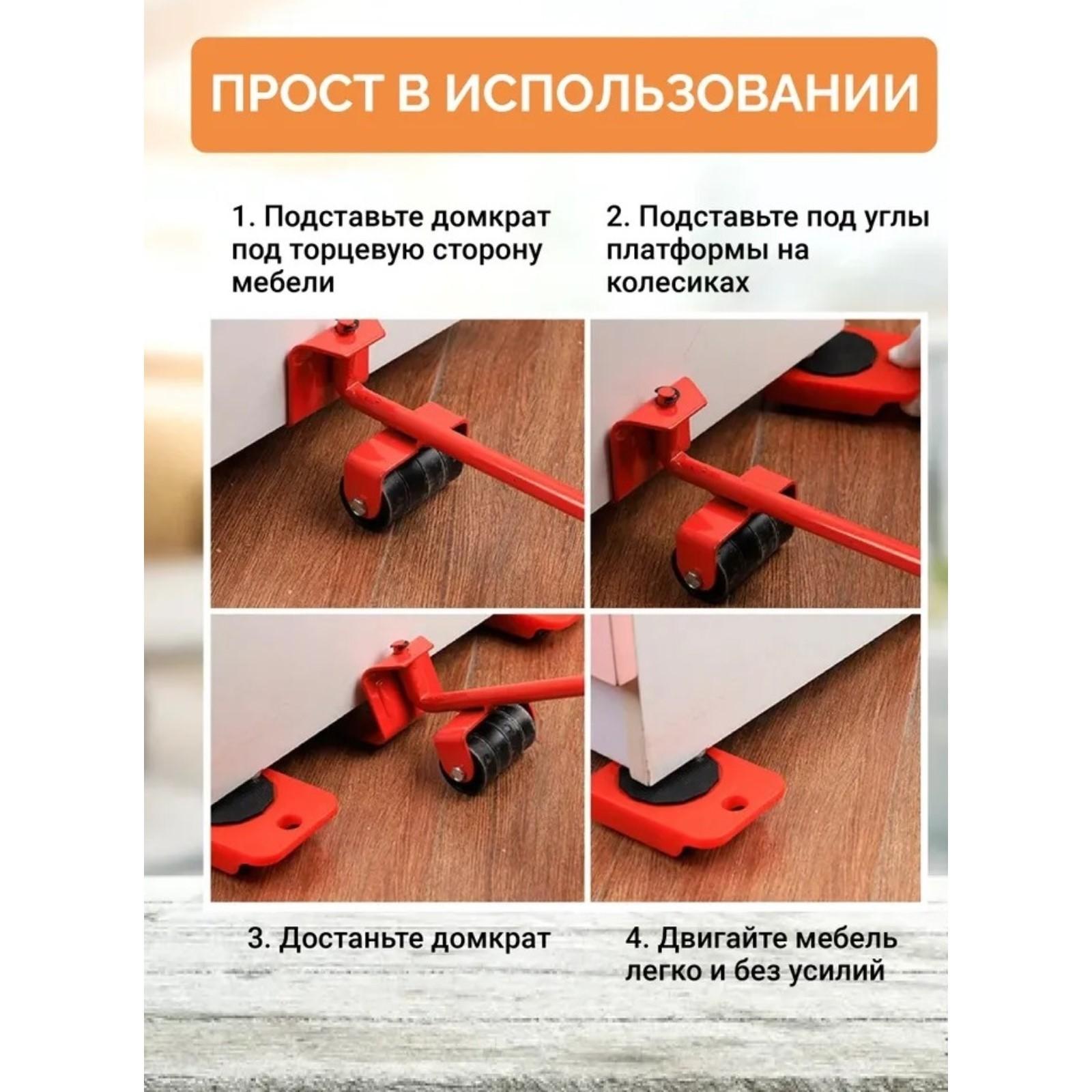 ПРОСТ В ИСПОЛЬЗОВАНИИ

1. Подставьте домкрат под торцевую сторону мебели

2. Подставьте под углы платформы на колесиках

3. Достаньте домкрат

4. Двигайте мебель легко и без усилий