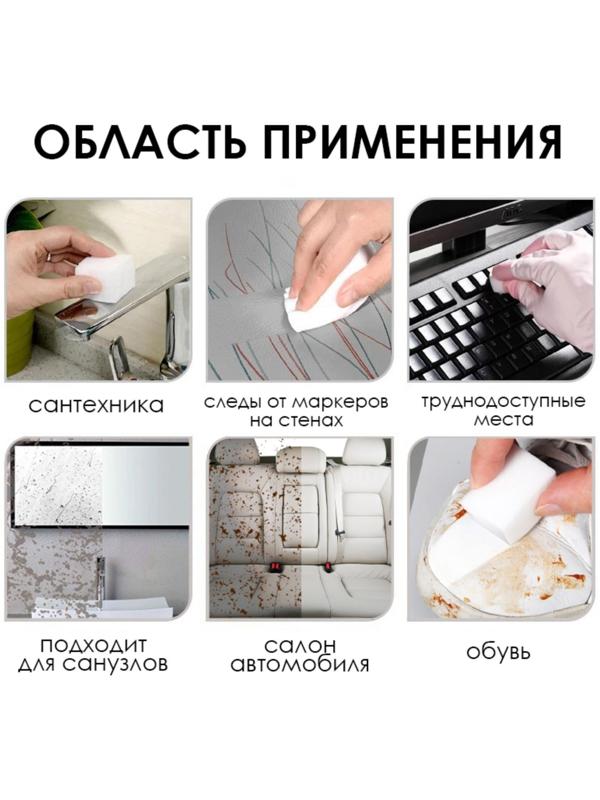 ОБЛАСТЬ ПРИМЕНЕНИЯ

сантехника

следы от маркеров на стенах

труднодоступные места

подходит для санузлов

салон автомобиля

обувь